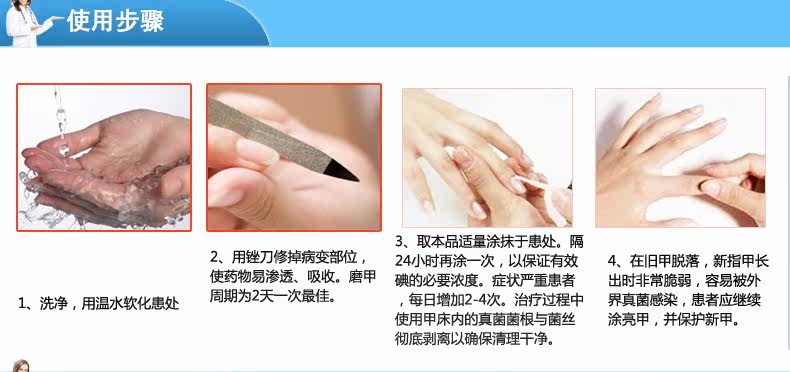 使用步骤

1、洗净，用温水软化患处

2、用锉刀修掉病变部位，使药物易渗透、吸收。磨甲周期为2天一次最佳。

3、取本品适量涂抹于患处。隔24小时再涂一次，以保证有效碘的必要浓度。症状严重患者，每日增加2-4次。治疗过程中使用甲床内的真菌菌根与菌丝彻底剥离以确保清理干净。

4、在旧甲脱落，新指甲长出时非常脆弱，容易被外界真菌感染，患者应继续涂亮甲，并保护新甲。