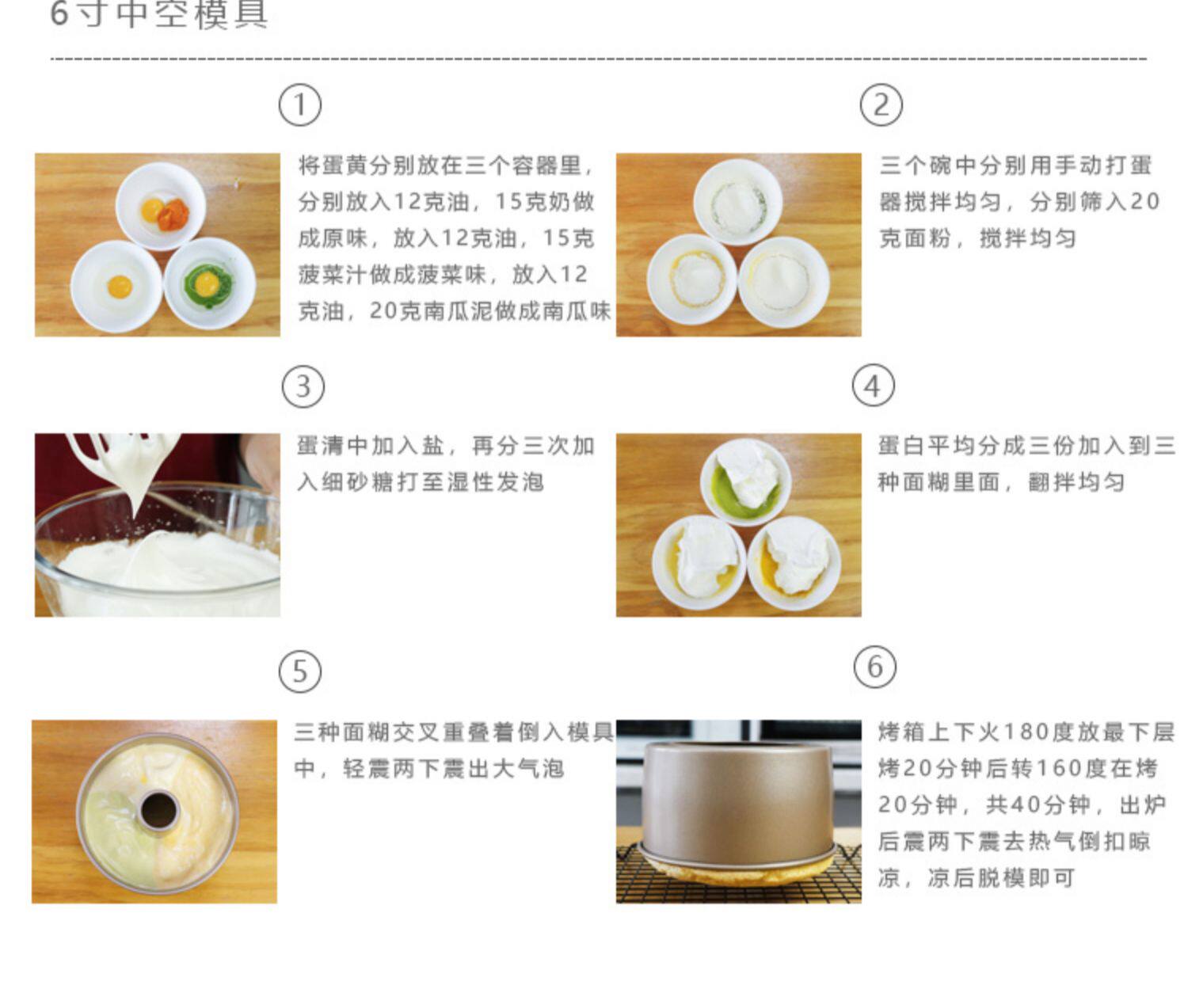 6寸中空模具

①

将蛋黄分别放在三个容器里，分别放入12克油，15克奶做成原味，放入12克油，15克菠菜汁做成菠菜味，放入12克油，20克南瓜泥做成南瓜味

②

三个碗中分别用手动打蛋器搅拌均匀，分别筛入20克面粉，搅拌均匀

③

蛋清中加入盐，再分三次加入细砂糖打至湿性发泡

④

蛋白平均分成三份加入到三种面糊里面，翻拌均匀

⑤

三种面糊交叉重叠着倒入模具中，轻震两下震出大气泡

⑥

烤箱上下火180度放最下层烤20分钟后转160度在烤20分钟，共40分钟，出炉后震两下震去热气倒扣晾凉，凉后脱模即可