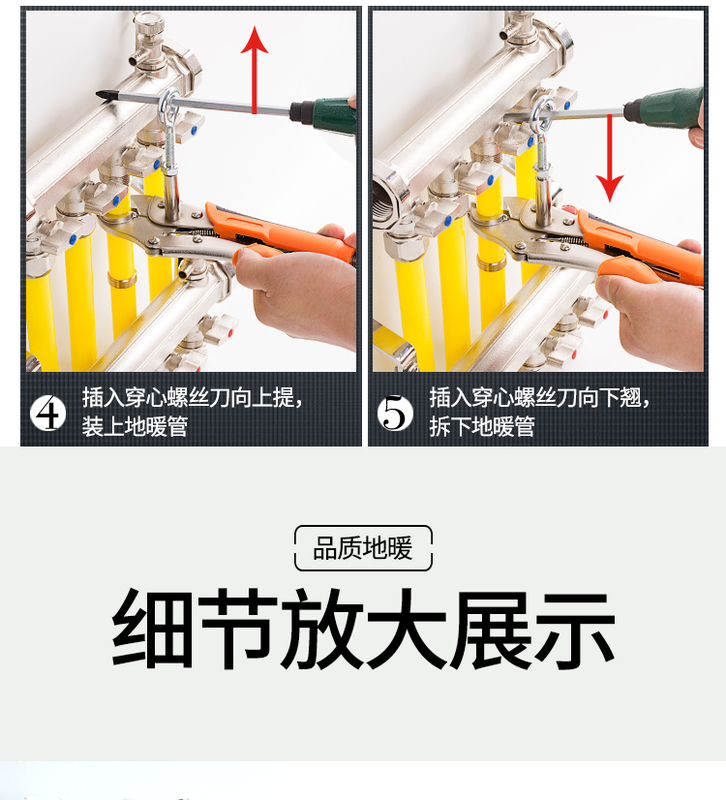 4 插入穿心螺丝刀向上提，装上地暖管

5 插入穿心螺丝刀向下翘，拆下地暖管

品质地暖

细节放大展示