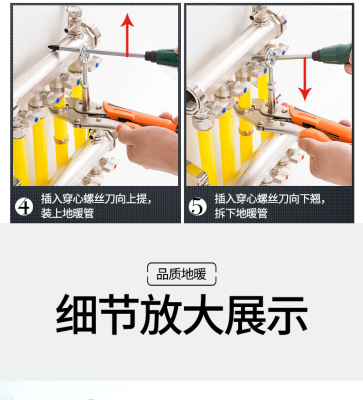 4 插入穿心螺丝刀向上提，装上地暖管

5 插入穿心螺丝刀向下翘，拆下地暖管

品质地暖

细节放大展示