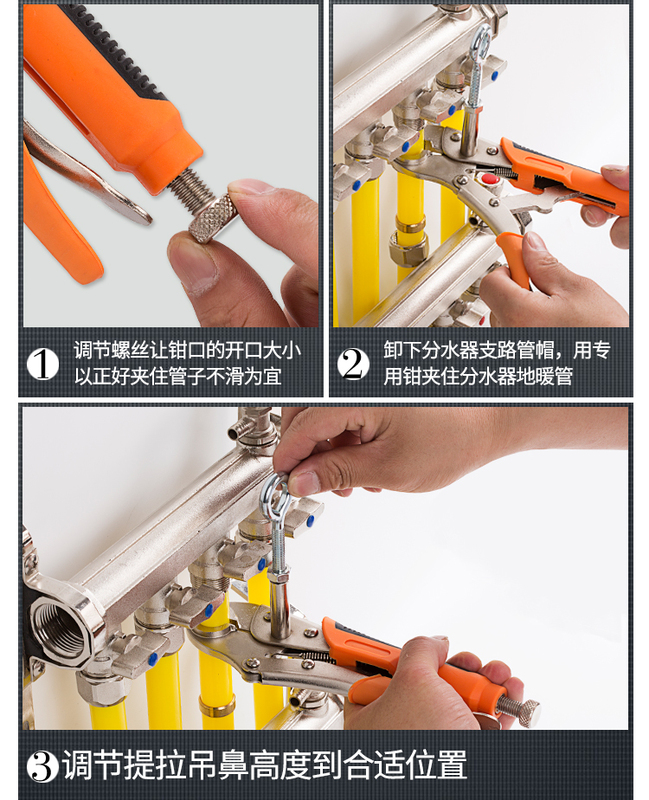 1 调节螺丝让钳口的开口大小以正好夹住管子不滑为宜

2 卸下分水器支路管帽，用专用钳夹住分水器地暖管

3 调节提拉吊鼻高度到合适位置