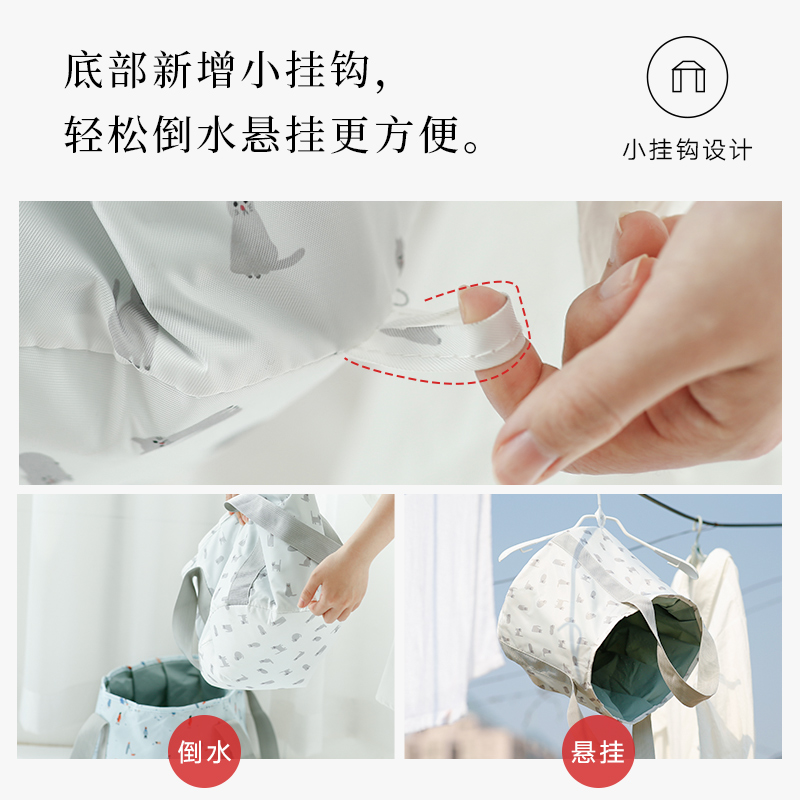 底部新增小挂钩，
轻松倒水悬挂更方便。

小挂钩设计

倒水

悬挂