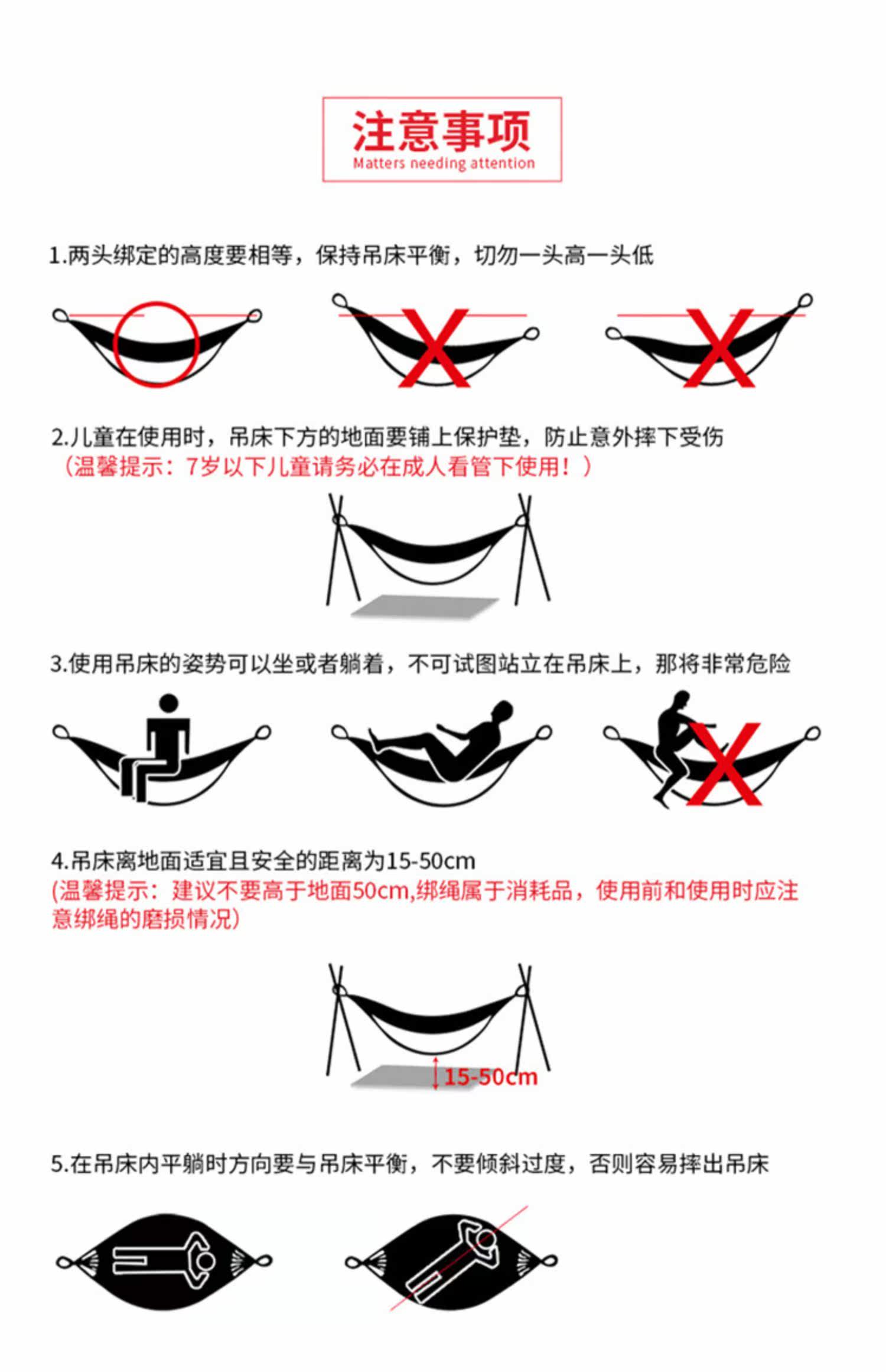 注意事项
Matters needing attention

1.两头绑定的高度要相等，保持吊床平衡，切勿一头高一头低

2.儿童在使用时，吊床下方的地面要铺上保护垫，防止意外摔下受伤
（温馨提示：7岁以下儿童请务必在成人看管下使用！）

3.使用吊床的姿势可以坐或者躺着，不可试图站立在吊床上，那将非常危险

4.吊床离地面适宜且安全的距离为15-50cm
(温馨提示：建议不要高于地面50cm,绑绳属于消耗品，使用前和使用时应注意绑绳的磨损情况)

15-50cm

5.在吊床内平躺时方向要与吊床平衡，不要倾斜过度，否则容易摔出吊床