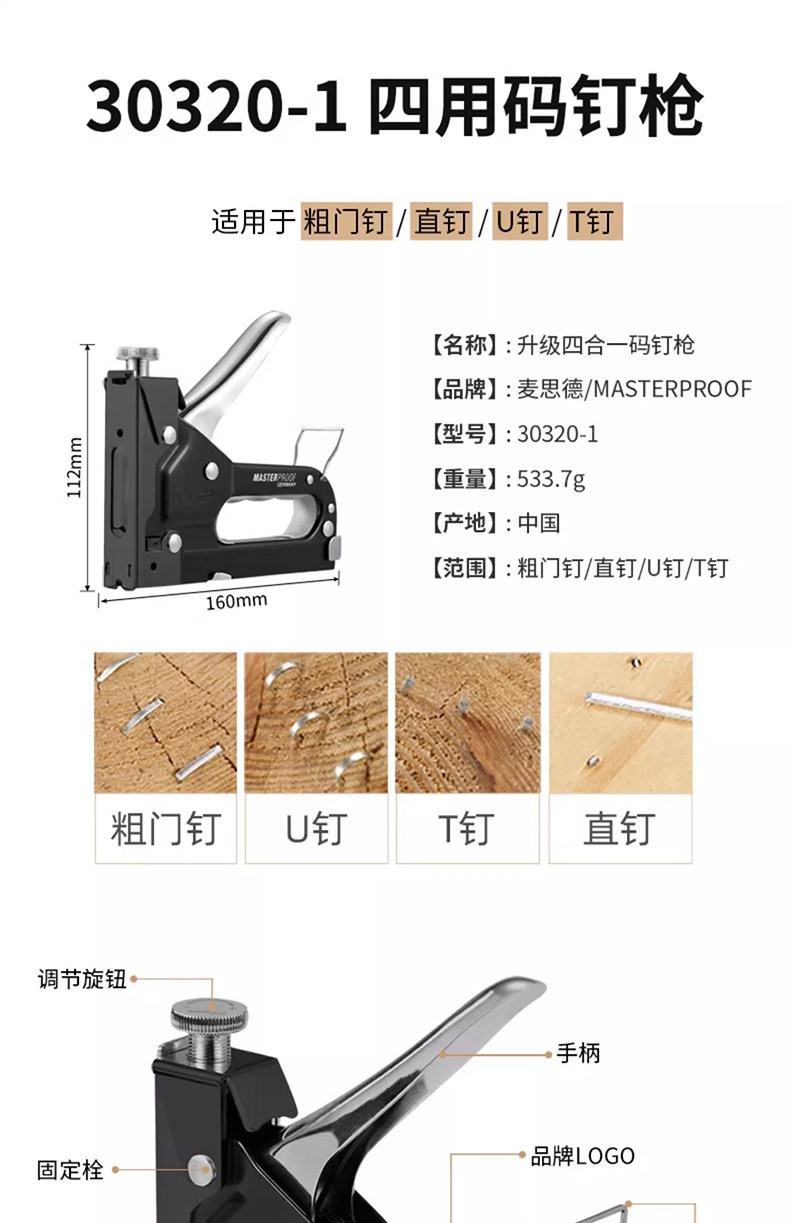 30320-1 四用码钉枪

适用于 粗门钉 / 直钉 / U钉 / T钉

112mm

160mm

MASTERPROOF
GERMANY

【名称】: 升级四合一码钉枪
【品牌】: 麦思德/MASTERPROOF
【型号】: 30320-1
【重量】: 533.7g
【产地】: 中国
【范围】: 粗门钉/直钉/U钉/T钉

粗门钉

U钉

T钉

直钉

调节旋钮

手柄

固定栓

品牌LOGO