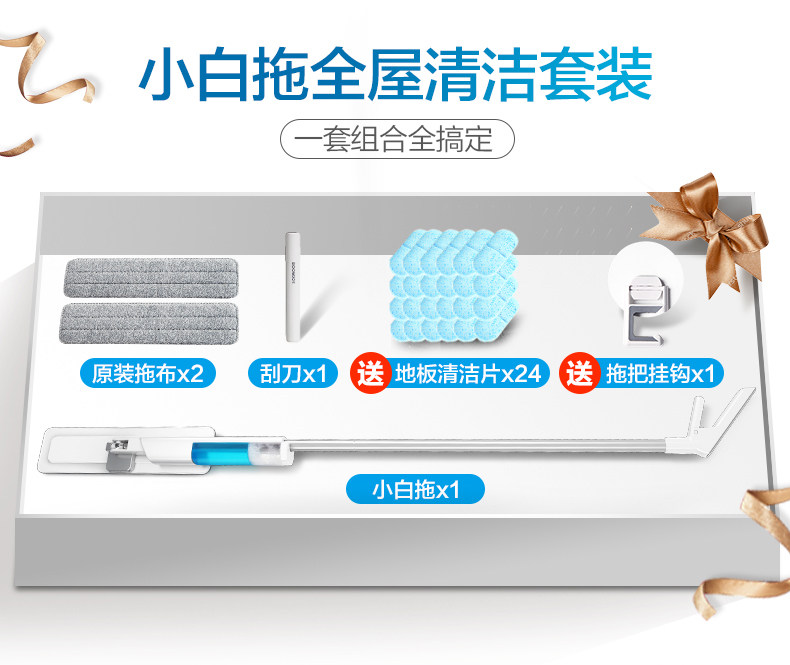 小白拖全屋清洁套装

一套组合全搞定

原装拖布x2

刮刀x1

送 地板清洁片x24

送 拖把挂钩x1

小白拖x1