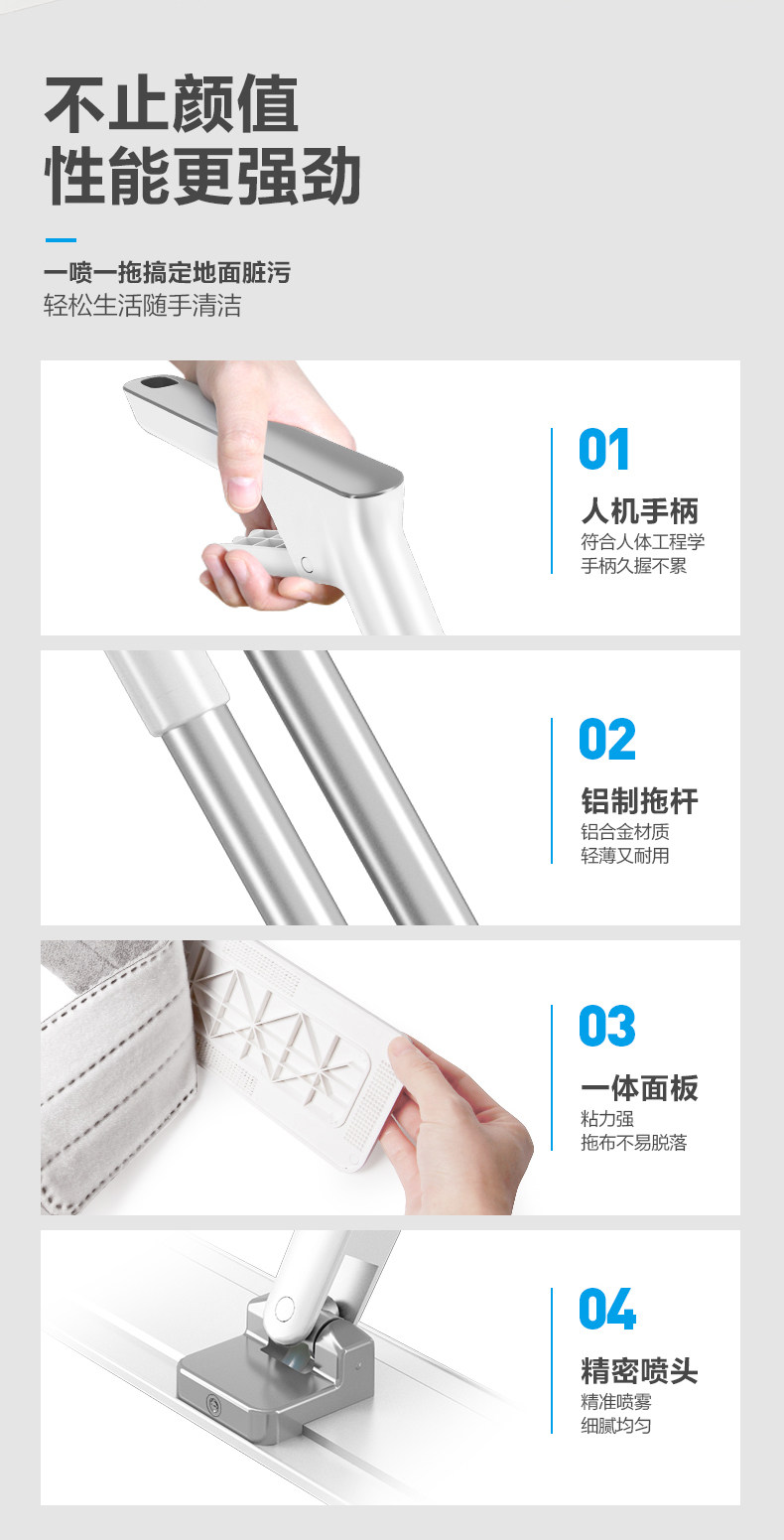 不止颜值
性能更强劲

一喷一拖搞定地面脏污
轻松生活随手清洁

01
人机手柄
符合人体工程学
手柄久握不累

02
铝制拖杆
铝合金材质
轻薄又耐用

03
一体面板
粘力强
拖布不易脱落

04
精密喷头
精准喷雾
细腻均匀