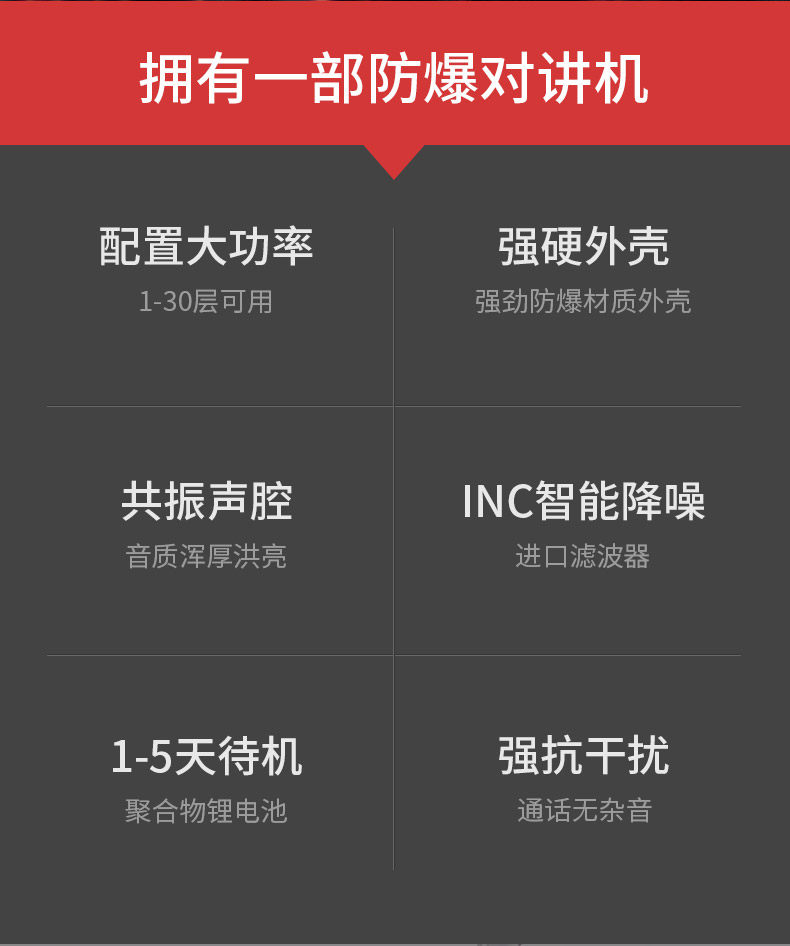 拥有一部防爆对讲机

配置大功率
1-30层可用

强硬外壳
强劲防爆材质外壳

共振声腔
音质浑厚洪亮

INC智能降噪
进口滤波器

1-5天待机
聚合物锂电池

强抗干扰
通话无杂音