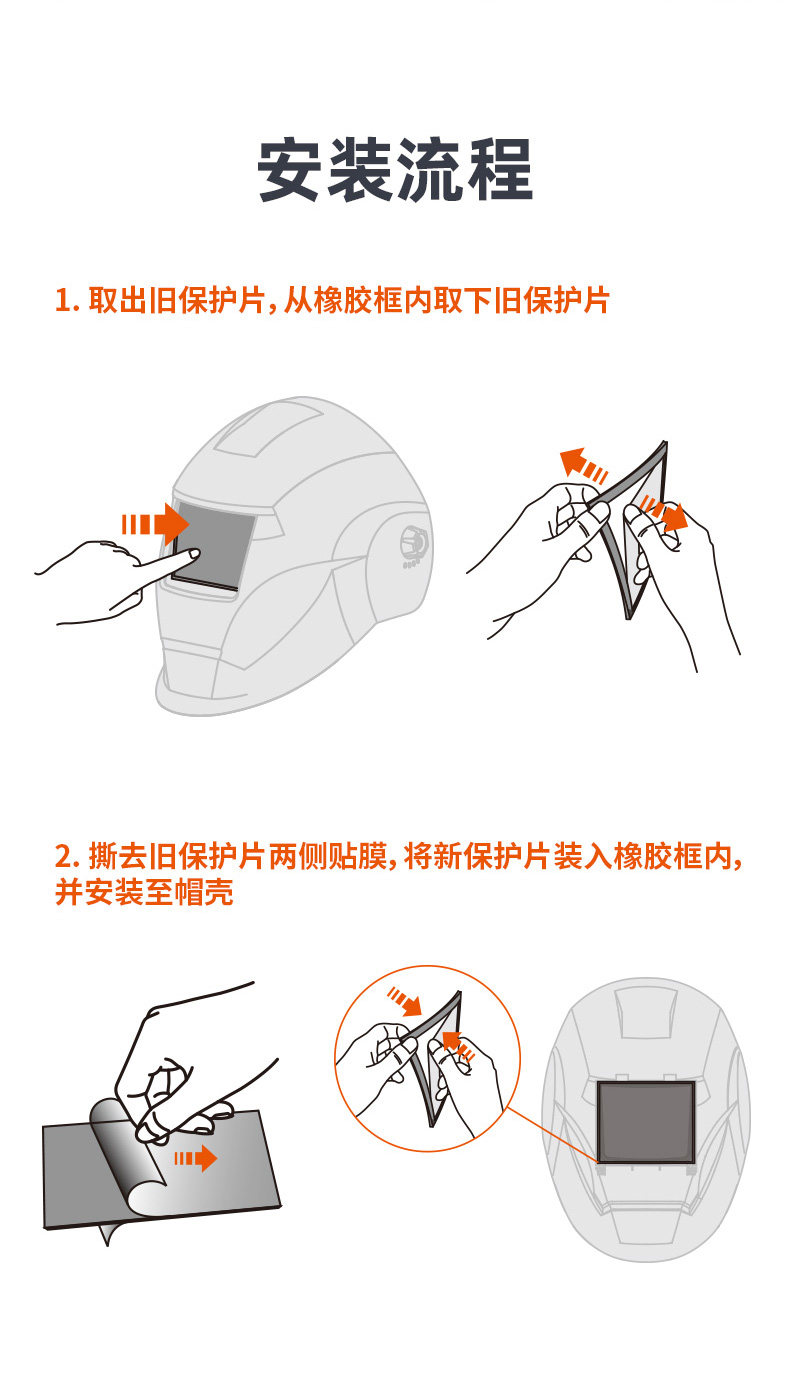 安装流程

1. 取出旧保护片，从橡胶框内取下旧保护片

2. 撕去旧保护片两侧贴膜，将新保护片装入橡胶框内，并安装至帽壳