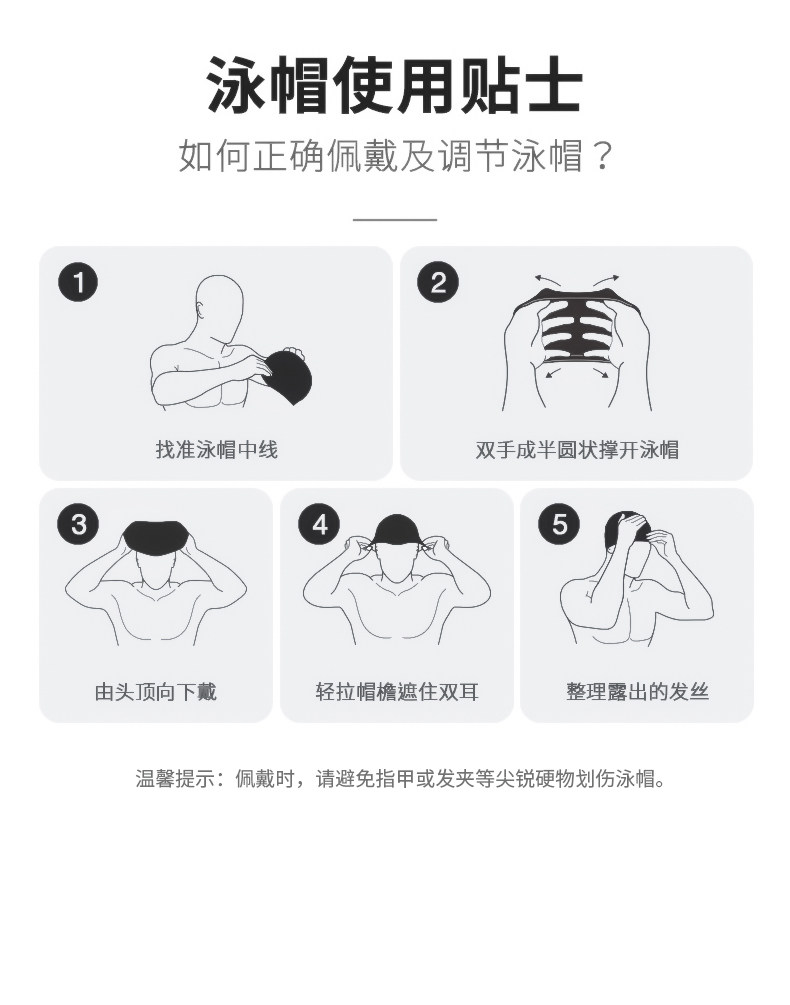 泳帽使用贴士

如何正确佩戴及调节泳帽？

1
找准泳帽中线

2
双手成半圆状撑开泳帽

3
由头顶向下戴

4
轻拉帽檐遮住双耳

5
整理露出的发丝

温馨提示：佩戴时，请避免指甲或发夹等尖锐硬物划伤泳帽。