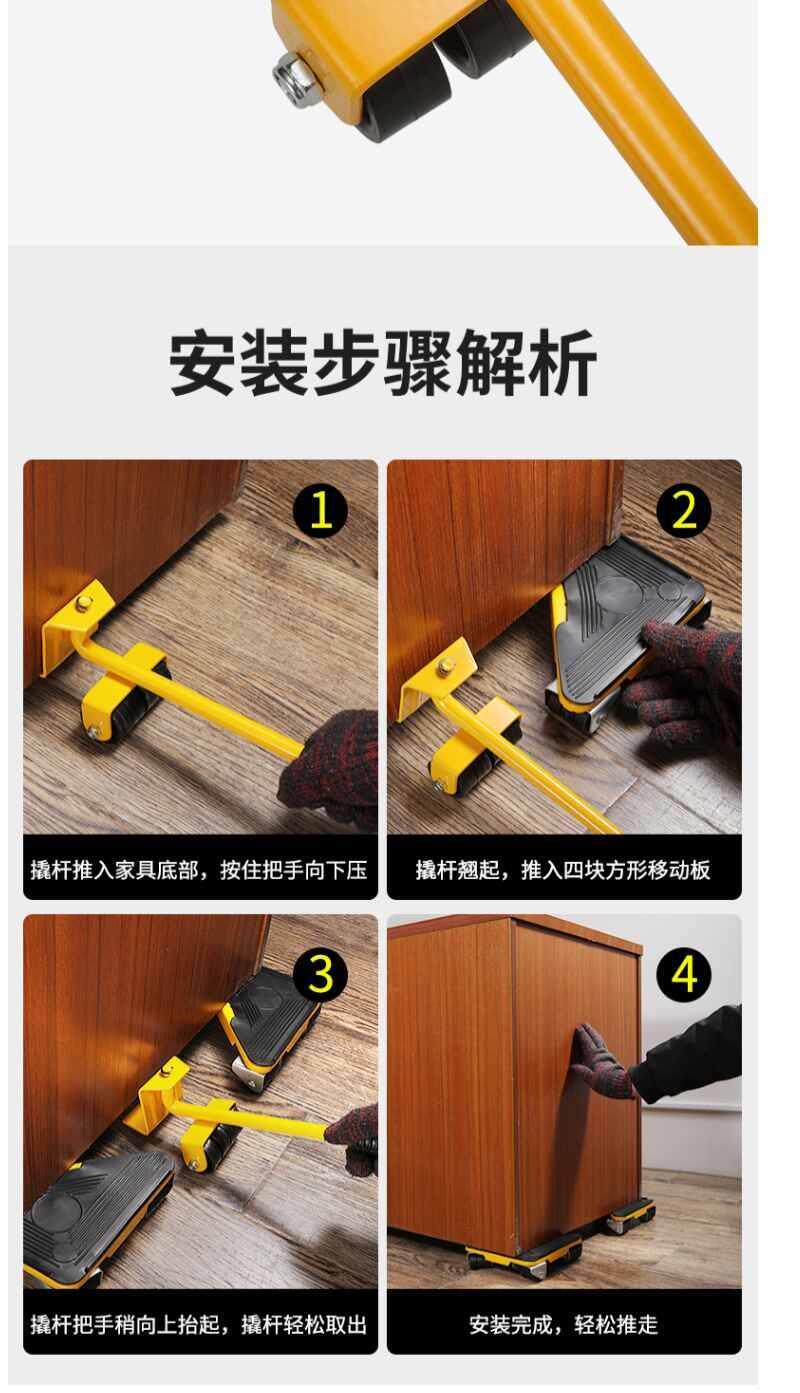 安装步骤解析

1

撬杆推入家具底部，按住把手向下压

2

撬杆翘起，推入四块方形移动板

3

撬杆把手稍向上抬起，撬杆轻松取出

4

安装完成，轻松推走