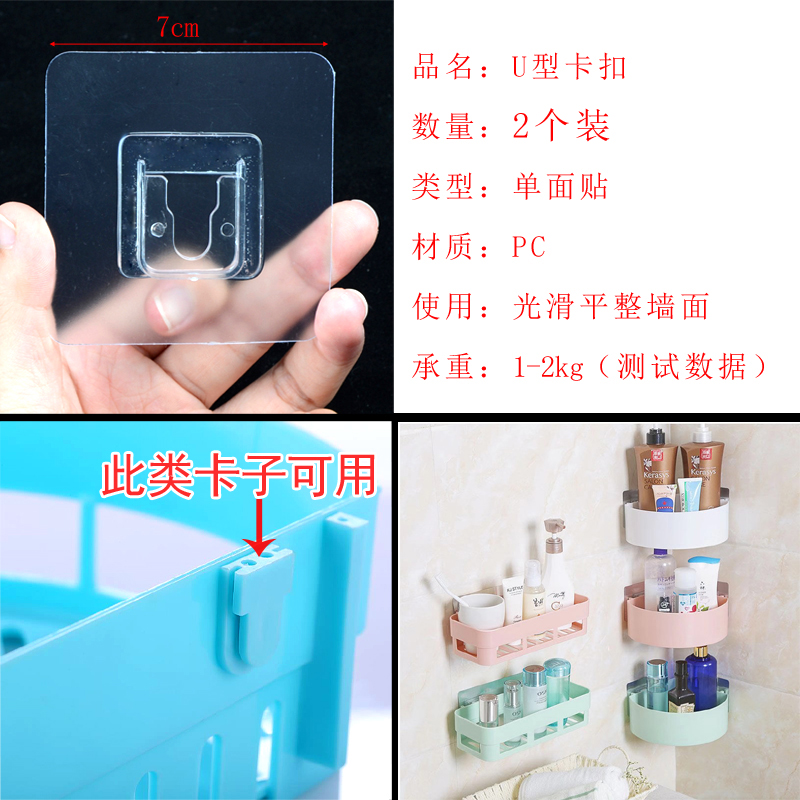 7cm

品名：U型卡扣

数量：2个装

类型：单面贴

材质：PC

使用：光滑平整墙面

承重：1-2kg（测试数据）

此类卡子可用

Kerasys

Kerasys