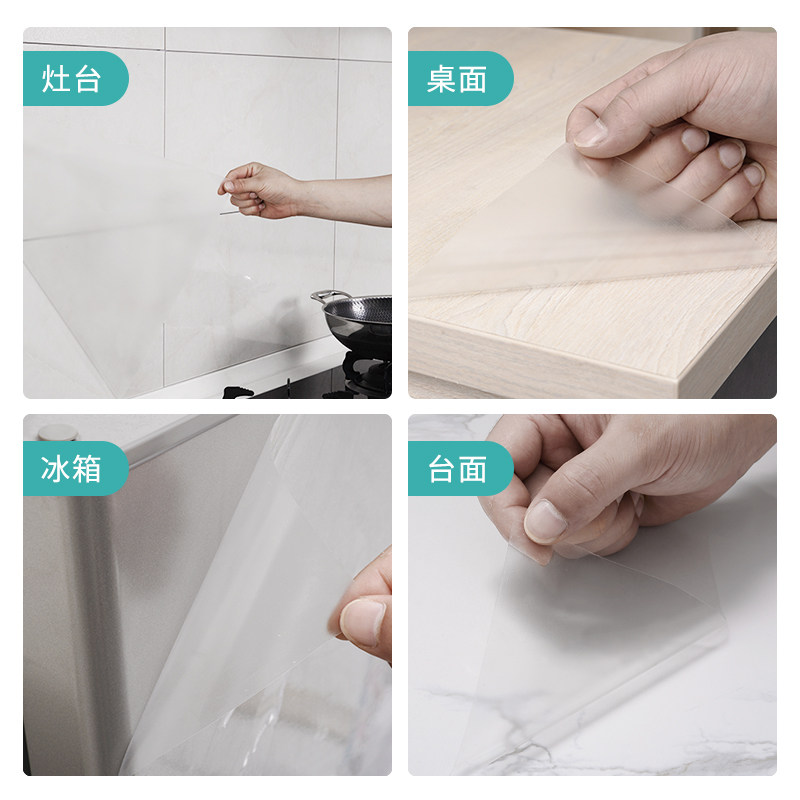 灶台

桌面

冰箱

台面