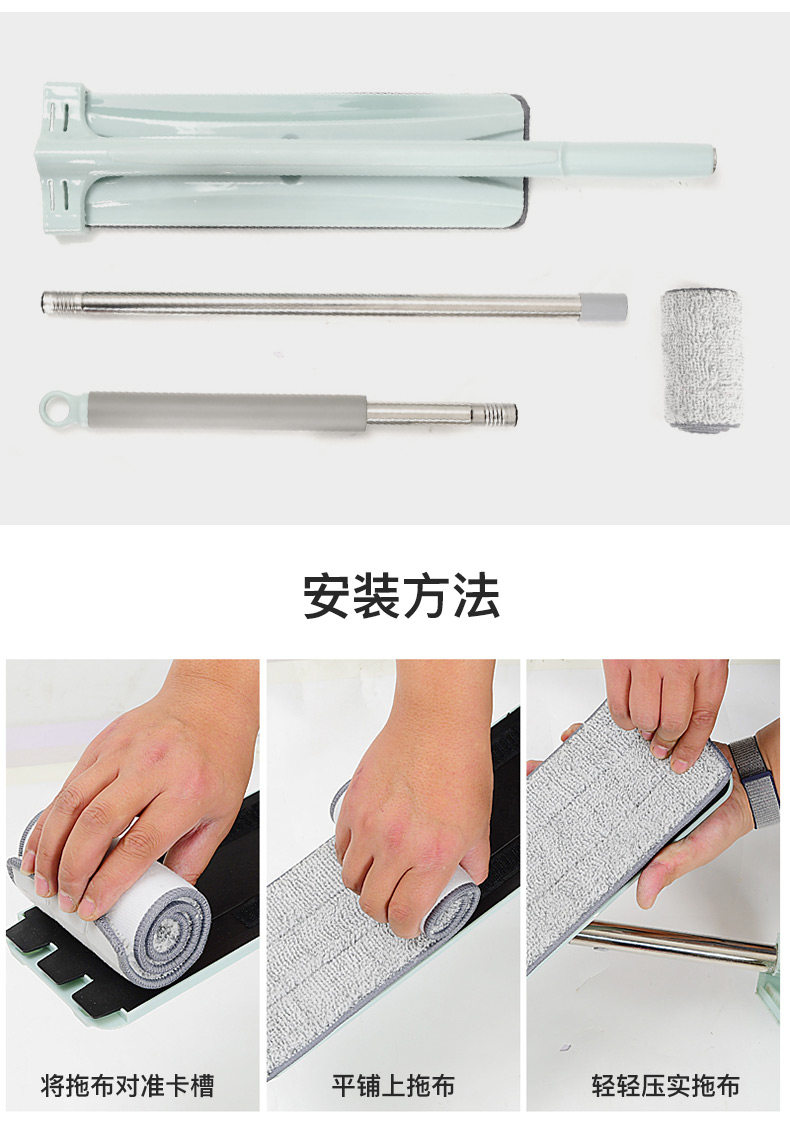 安装方法

将拖布对准卡槽

平铺上拖布

轻轻压实拖布