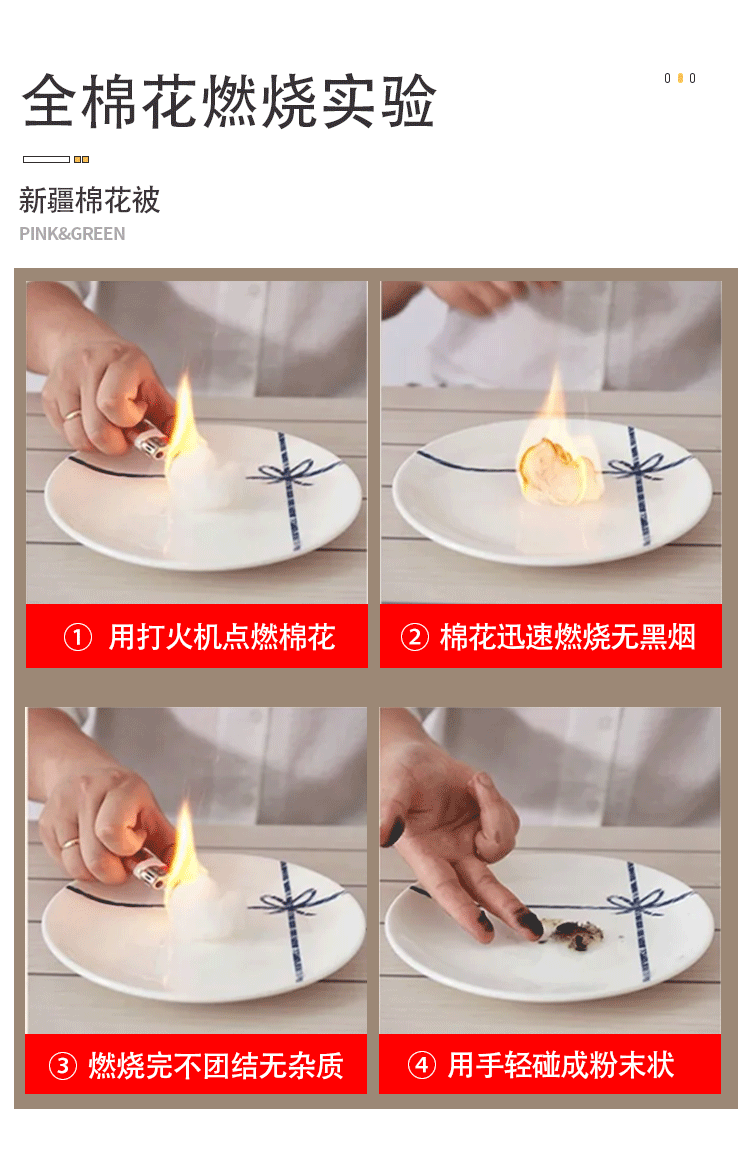 全棉花燃烧实验

新疆棉花被
PINK&GREEN

① 用打火机点燃棉花

② 棉花迅速燃烧无黑烟

③ 燃烧完不团结无杂质

④ 用手轻碰成粉末状