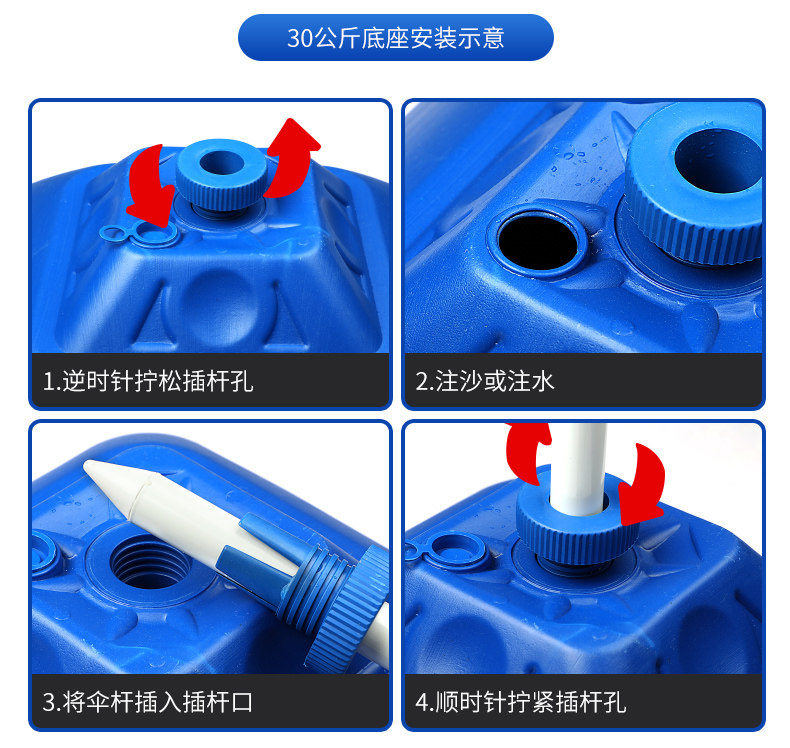 30公斤底座安装示意

1.逆时针拧松插杆孔

2.注沙或注水

3.将伞杆插入插杆口

4.顺时针拧紧插杆孔