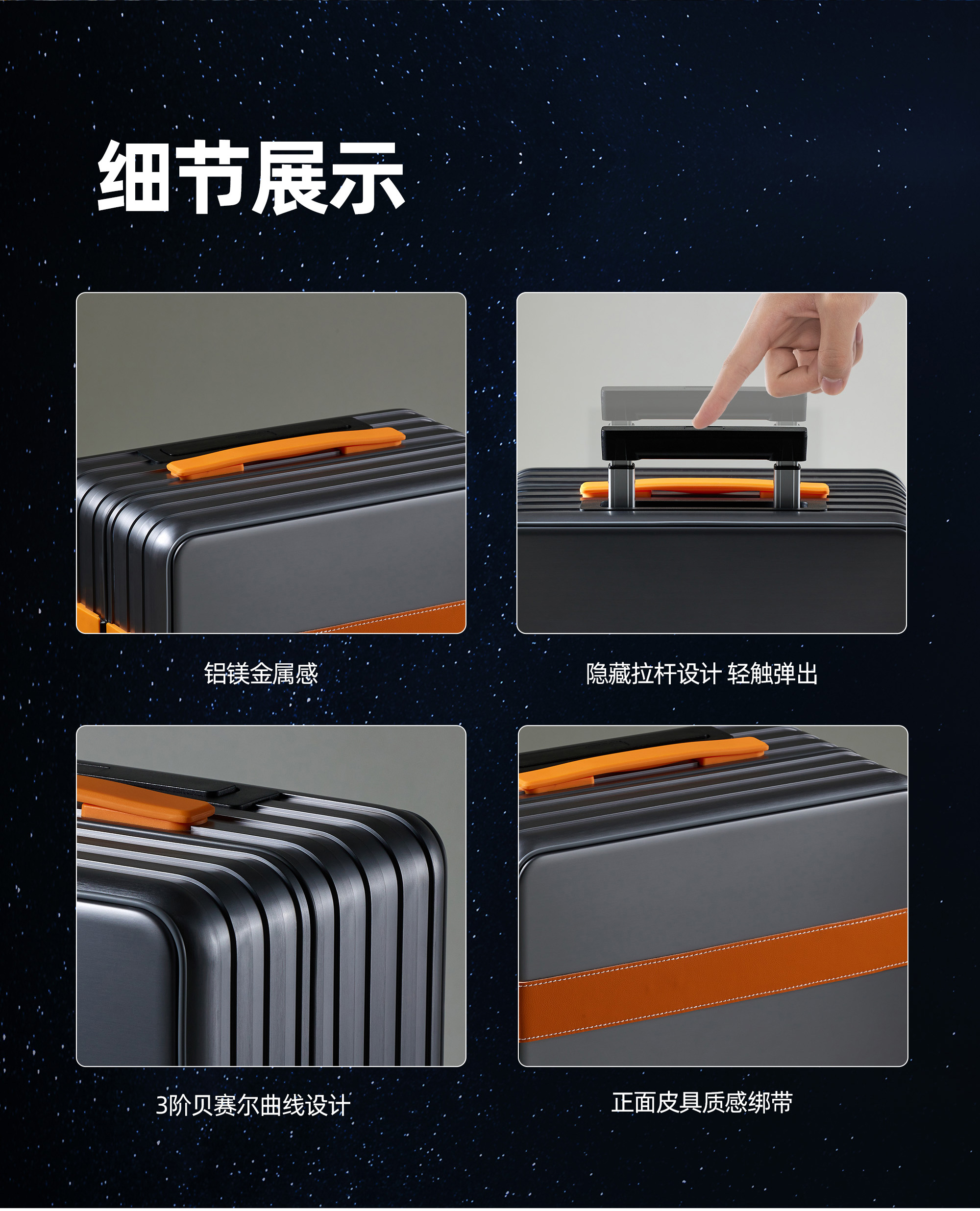 细节展示

铝镁金属感

隐藏拉杆设计 轻触弹出

3阶贝赛尔曲线设计

正面皮具质感绑带