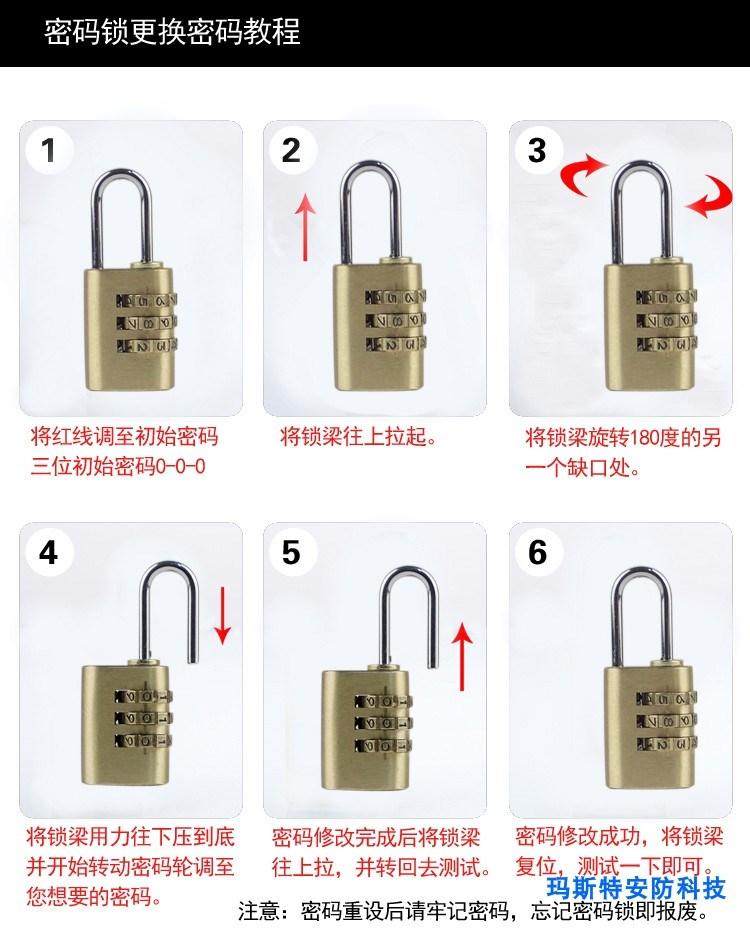 密码锁更换密码教程

1
将红线调至初始密码
三位初始密码0-0-0

2
将锁梁往上拉起。

3
将锁梁旋转180度的另一个缺口处。

4
将锁梁用力往下压到底并开始转动密码轮调至您想要的密码。

5
密码修改完成后将锁梁往上拉，并转回去测试。

6
密码修改成功，将锁梁复位，测试一下即可。

玛斯特安防科技

注意：密码重设后请牢记密码，忘记密码锁即报废。