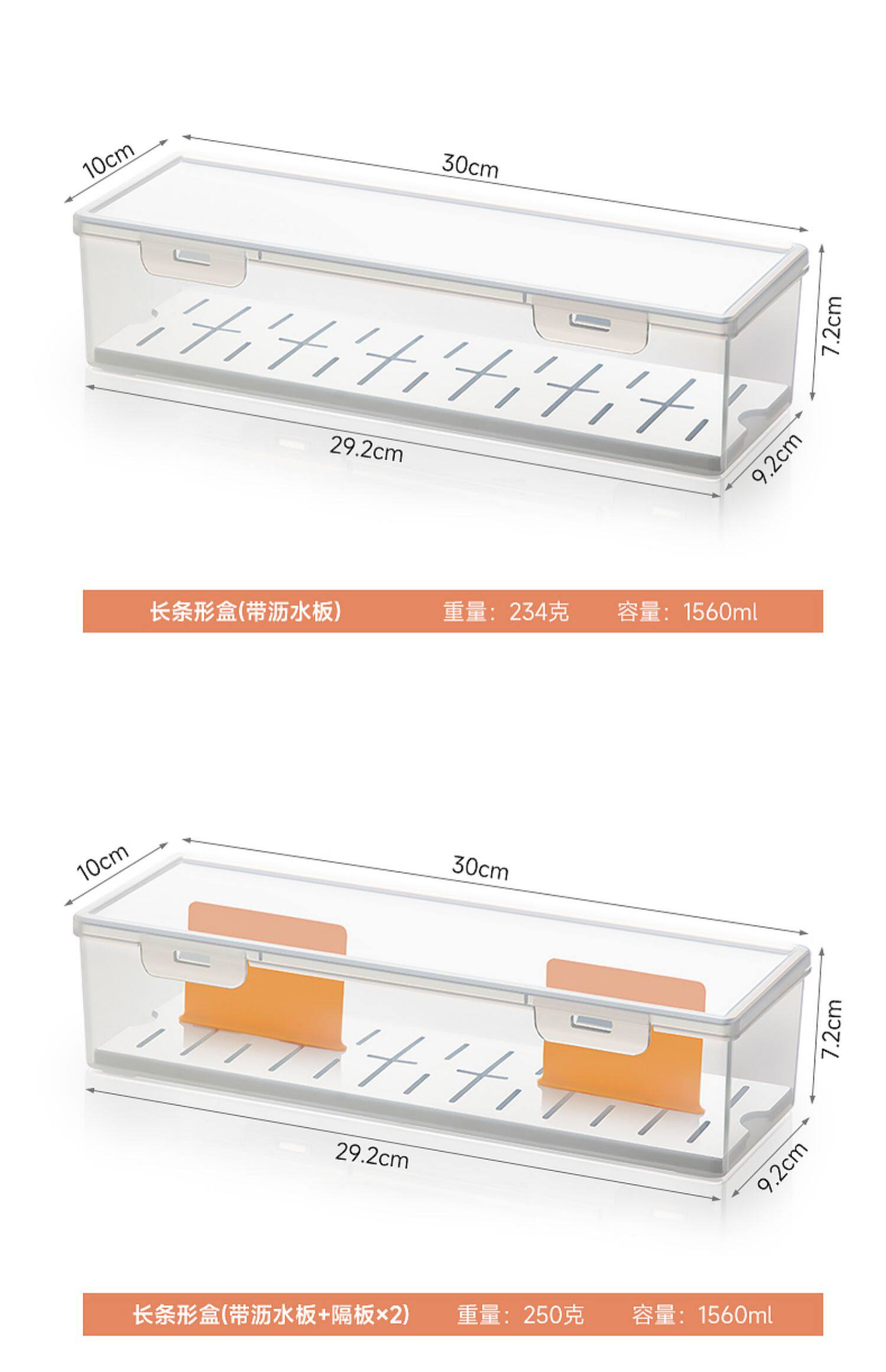 10cm

30cm

7.2cm

29.2cm

9.2cm

长条形盒(带沥水板)　重量：234克　容量：1560ml

10cm

30cm

7.2cm

29.2cm

9.2cm

长条形盒(带沥水板+隔板×2)　重量：250克　容量：1560ml