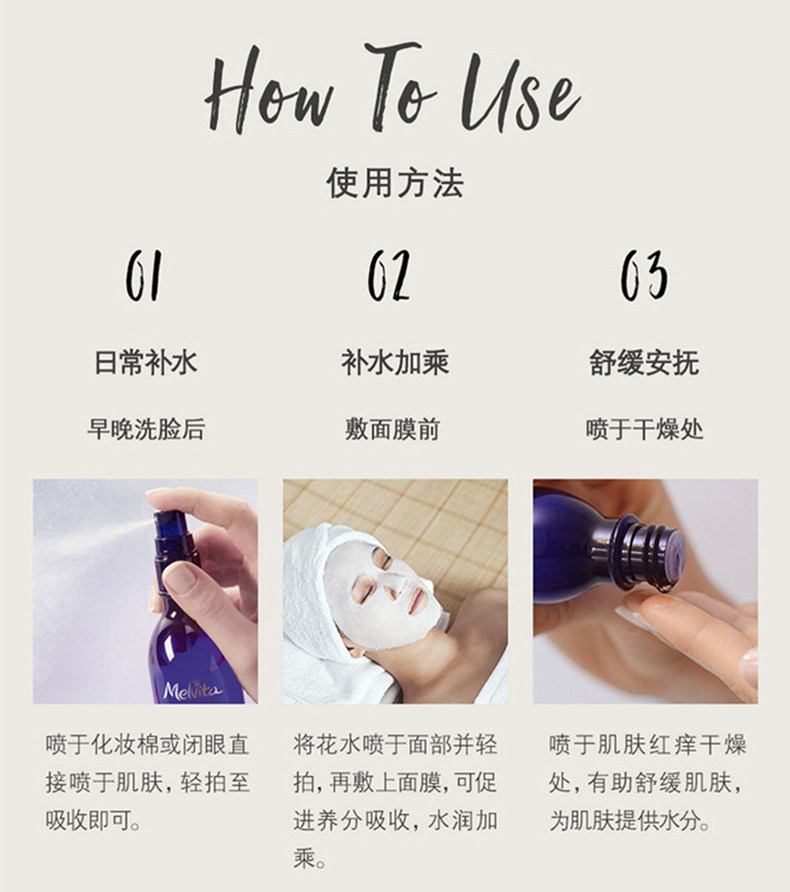 How To Use

使用方法

01

日常补水

早晚洗脸后

Melvita

喷于化妆棉或闭眼直接喷于肌肤，轻拍至吸收即可。

02

补水加乘

敷面膜前

将花水喷于面部并轻拍，再敷上面膜，可促进养分吸收，水润加乘。

03

舒缓安抚

喷于干燥处

喷于肌肤红痒干燥处，有助舒缓肌肤，为肌肤提供水分。