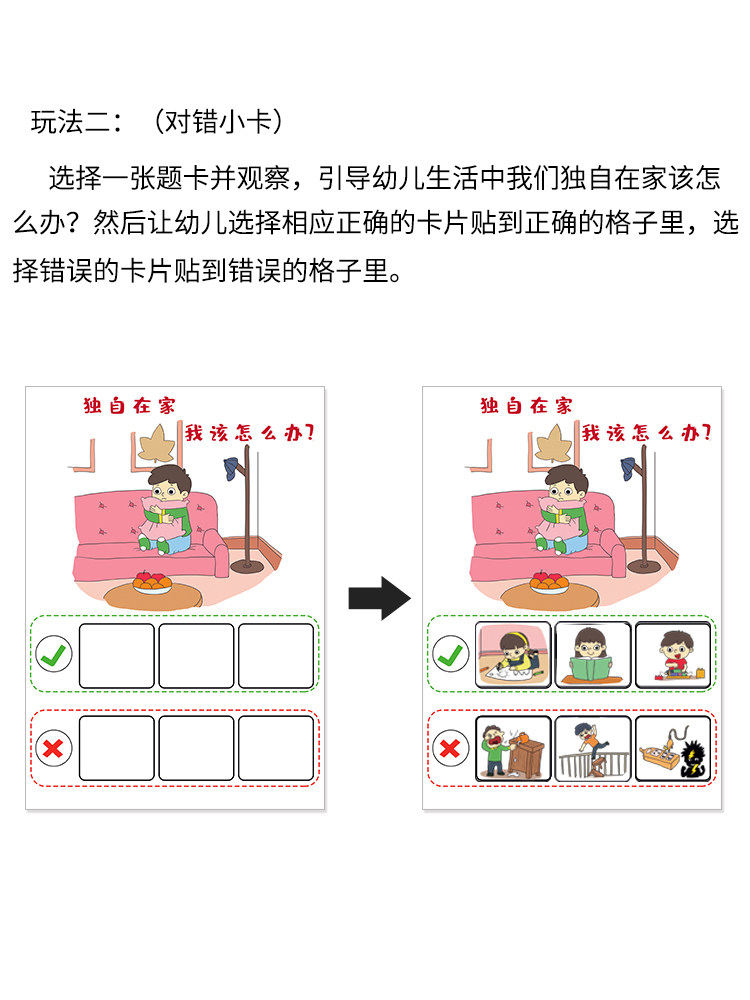 玩法二：（对错小卡）

选择一张题卡并观察，引导幼儿生活中我们独自在家该怎么办？然后让幼儿选择相应正确的卡片贴到正确的格子里，选择错误的卡片贴到错误的格子里。

独自在家
我该怎么办？

独自在家
我该怎么办？