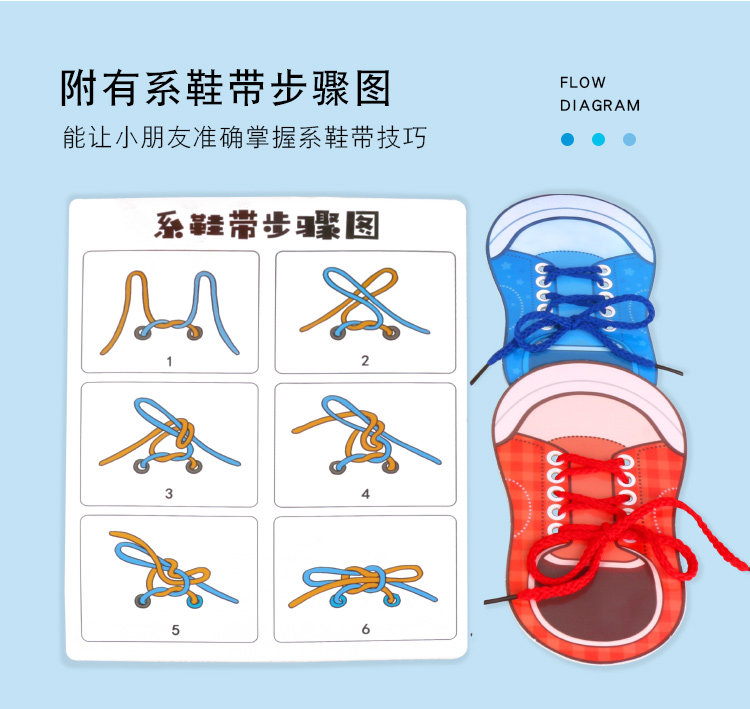 附有系鞋带步骤图

能让小朋友准确掌握系鞋带技巧

FLOW
DIAGRAM

系鞋带步骤图

1

2

3

4

5

6