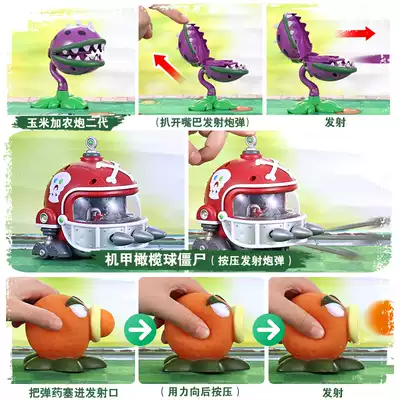 玉米加农炮二代

（扒开嘴巴发射炮弹）

发射

机甲橄榄球僵尸（按压发射炮弹）

把弹药塞进发射口

（用力向后按压）

发射