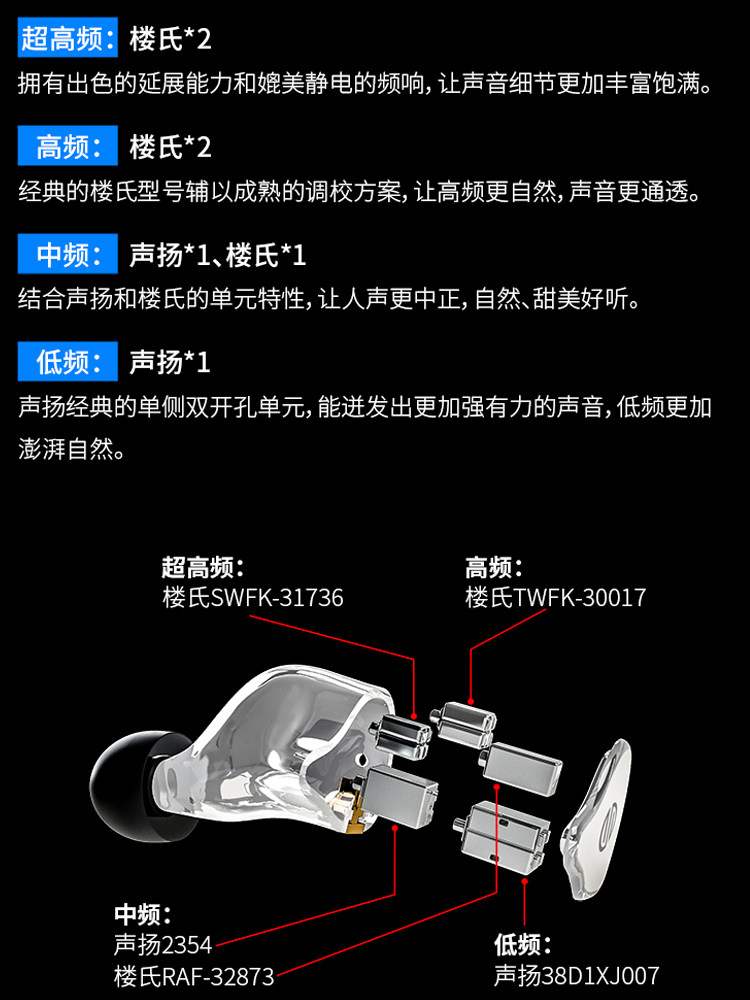 超高频：楼氏*2
拥有出色的延展能力和媲美静电的频响，让声音细节更加丰富饱满。

高频：楼氏*2
经典的楼氏型号辅以成熟的调校方案，让高频更自然，声音更通透。

中频：声扬*1、楼氏*1
结合声扬和楼氏的单元特性，让人声更中正，自然、甜美好听。

低频：声扬*1
声扬经典的单侧双开孔单元，能迸发出更加强有力的声音，低频更加澎湃自然。

超高频：
楼氏SWFK-31736

高频：
楼氏TWFK-30017

中频：
声扬2354
楼氏RAF-32873

低频：
声扬38D1XJ007