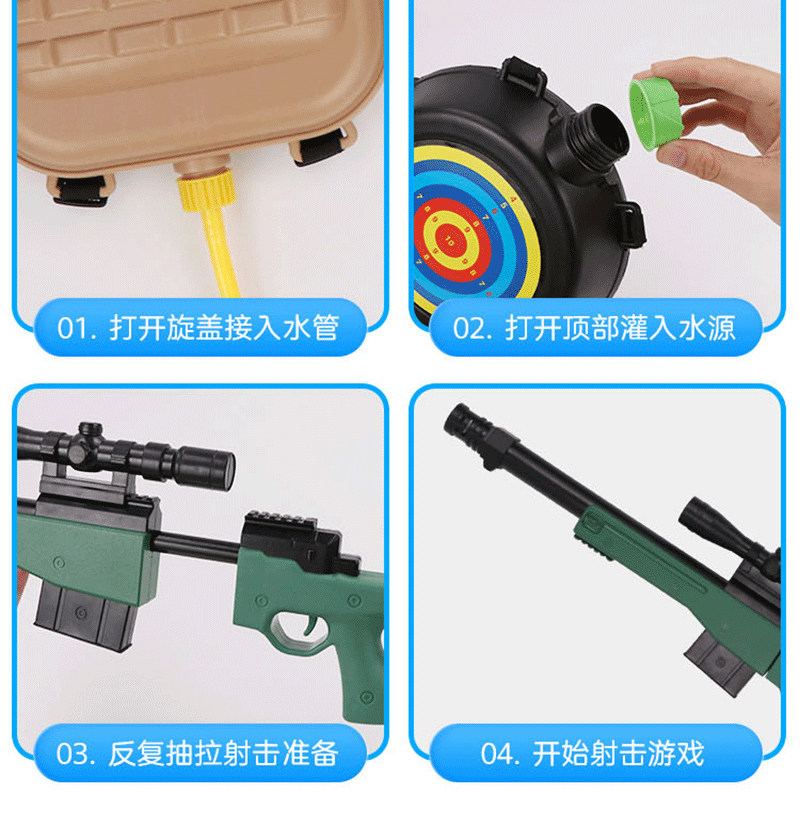 01. 打开旋盖接入水管

02. 打开顶部灌入水源

03. 反复抽拉射击准备

04. 开始射击游戏