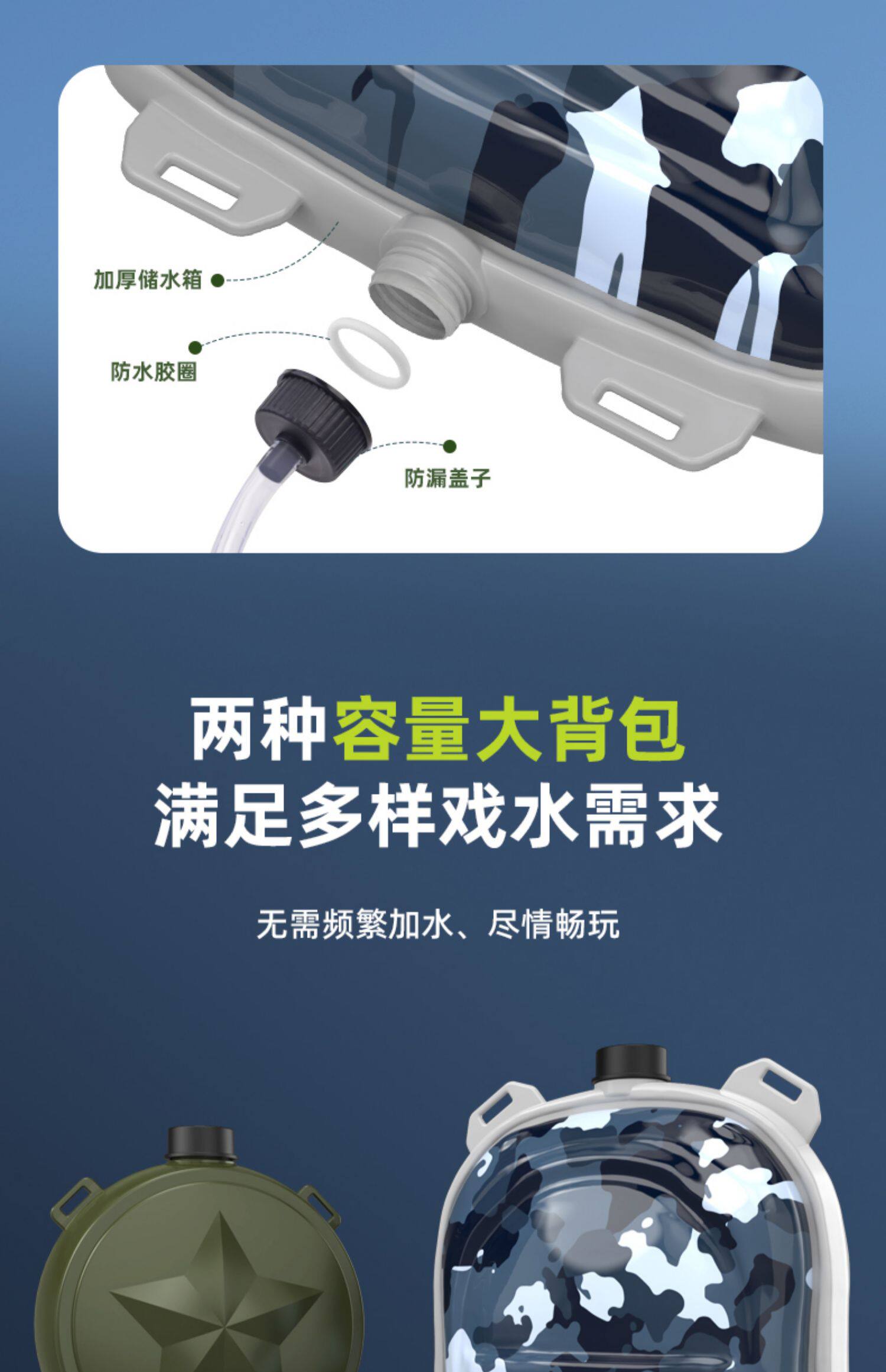 加厚储水箱

防水胶圈

防漏盖子

两种容量大背包
满足多样戏水需求

无需频繁加水、尽情畅玩