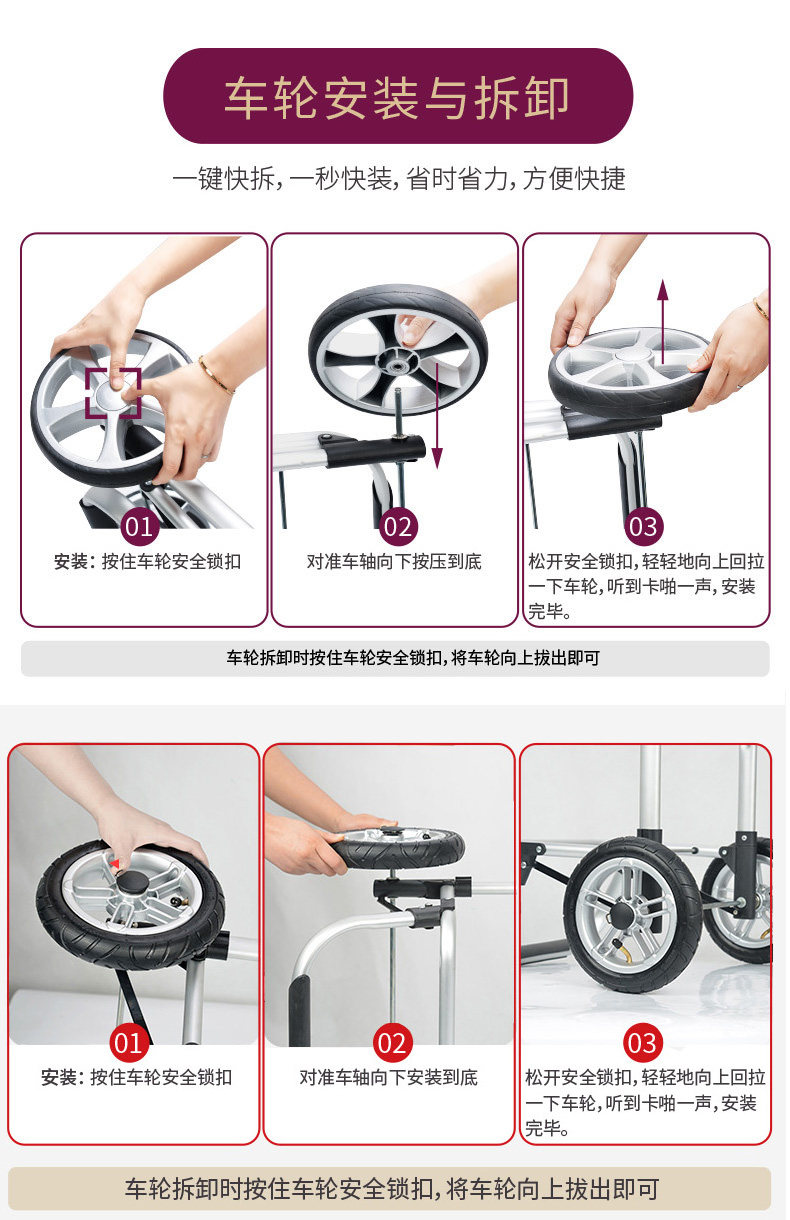 车轮安装与拆卸

一键快拆，一秒快装，省时省力，方便快捷

01
安装：按住车轮安全锁扣

02
对准车轴向下按压到底

03
松开安全锁扣，轻轻地向上回拉一下车轮，听到卡啪一声，安装完毕。

车轮拆卸时按住车轮安全锁扣，将车轮向上拔出即可

01
安装：按住车轮安全锁扣

02
对准车轴向下安装到底

03
松开安全锁扣，轻轻地向上回拉一下车轮，听到卡啪一声，安装完毕。

车轮拆卸时按住车轮安全锁扣，将车轮向上拔出即可