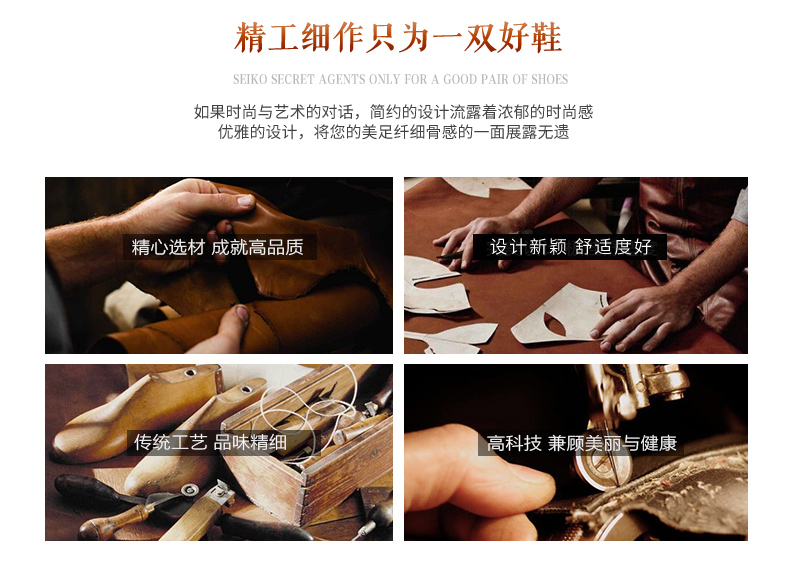 精工细作只为一双好鞋

SEIKO SECRET AGENTS ONLY FOR A GOOD PAIR OF SHOES

如果时尚与艺术的对话，简约的设计流露着浓郁的时尚感
优雅的设计，将您的美足纤细骨感的一面展露无遗

精心选材 成就高品质

设计新颖 舒适度好

传统工艺 品味精细

高科技 兼顾美丽与健康