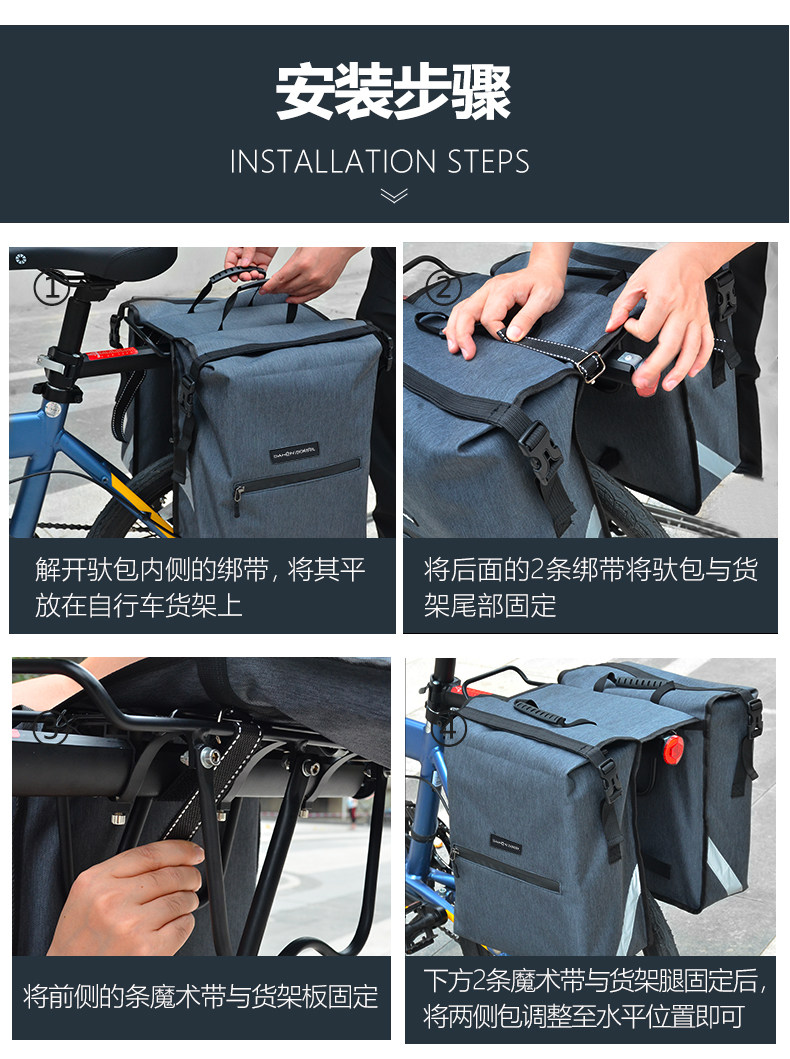 安装步骤

INSTALLATION STEPS

①

解开驮包内侧的绑带，将其平放在自行车货架上

②

将后面的2条绑带将驮包与货架尾部固定

③

将前侧的条魔术带与货架板固定

④

下方2条魔术带与货架腿固定后，将两侧包调整至水平位置即可