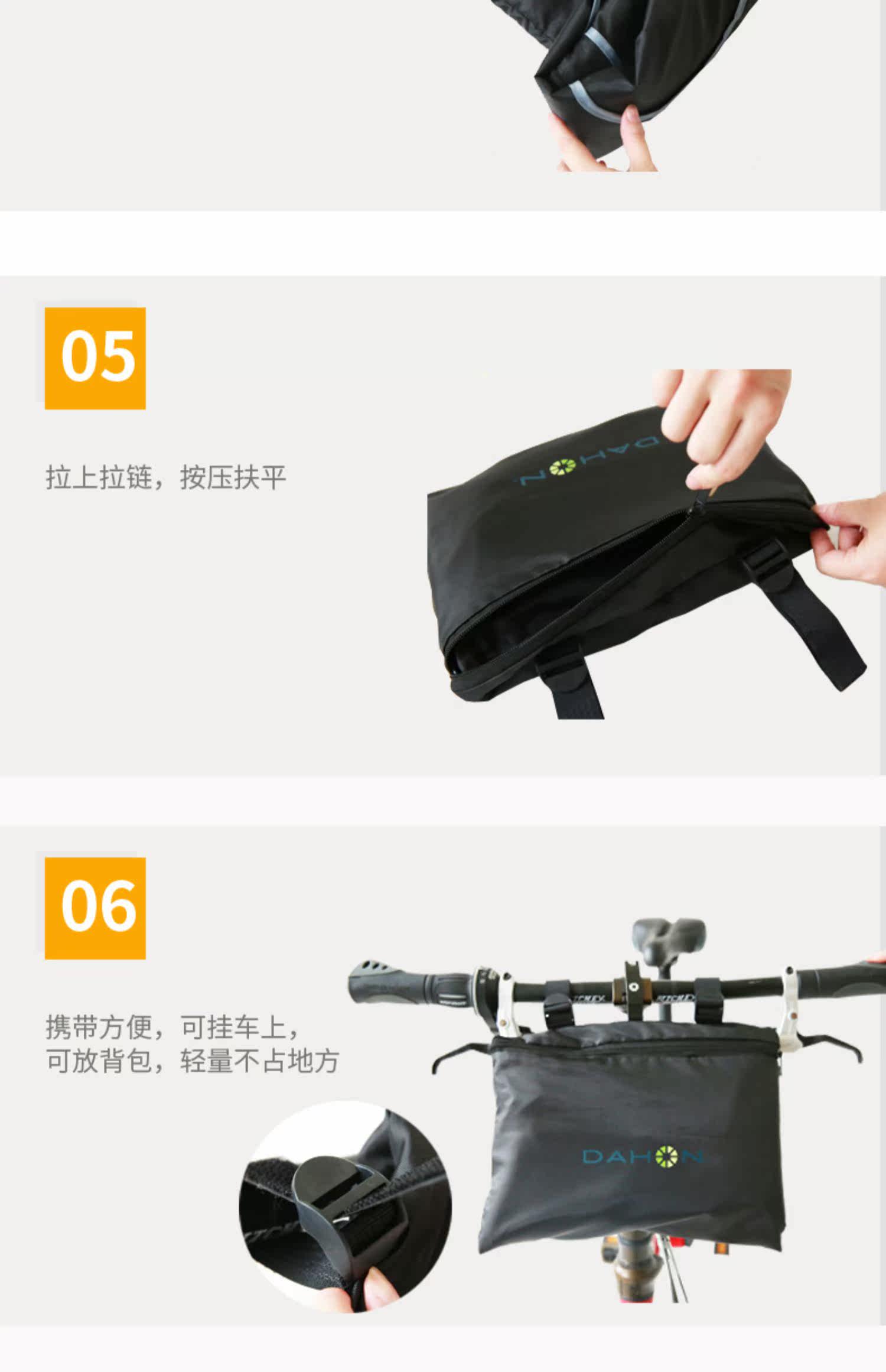 05

拉上拉链，按压扶平

DAHON

06

携带方便，可挂车上，
可放背包，轻量不占地方

DAHON