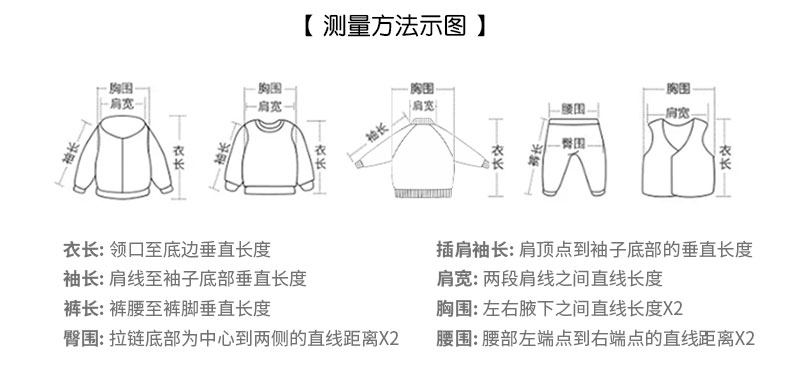 【 测量方法示图 】

胸围
肩宽
袖长
衣长

胸围
肩宽
袖长
衣长

胸围
肩宽
袖长
衣长

腰围
臀围
裤长

胸围
肩宽
衣长

衣长: 领口至底边垂直长度
袖长: 肩线至袖子底部垂直长度
裤长: 裤腰至裤脚垂直长度
臀围: 拉链底部为中心到两侧的直线距离X2

插肩袖长: 肩顶点到袖子底部的垂直长度
肩宽: 两段肩线之间直线长度
胸围: 左右腋下之间直线长度X2
腰围: 腰部左端点到右端点的直线距离X2