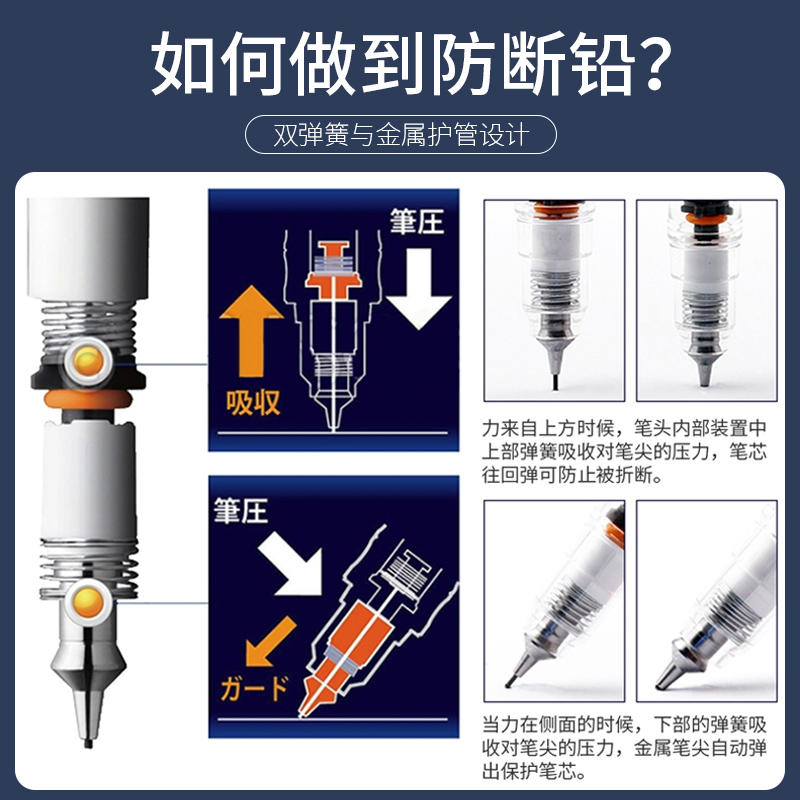 如何做到防断铅?

双弹簧与金属护管设计

筆圧

吸収

力来自上方时候，笔头内部装置中上部弹簧吸收对笔尖的压力，笔芯往回弹可防止被折断。

筆圧

ガード

当力在侧面的时候，下部的弹簧吸收对笔尖的压力，金属笔尖自动弹出保护笔芯。