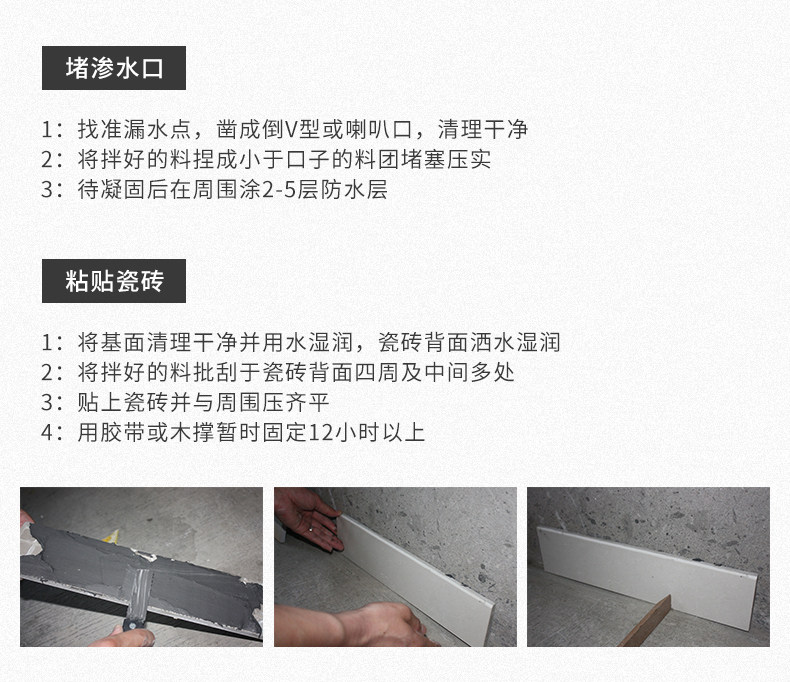 堵渗水口

1：找准漏水点，凿成倒V型或喇叭口，清理干净
2：将拌好的料捏成小于口子的料团堵塞压实
3：待凝固后在周围涂2-5层防水层

粘贴瓷砖

1：将基面清理干净并用水湿润，瓷砖背面洒水湿润
2：将拌好的料批刮于瓷砖背面四周及中间多处
3：贴上瓷砖并与周围压齐平
4：用胶带或木撑暂时固定12小时以上