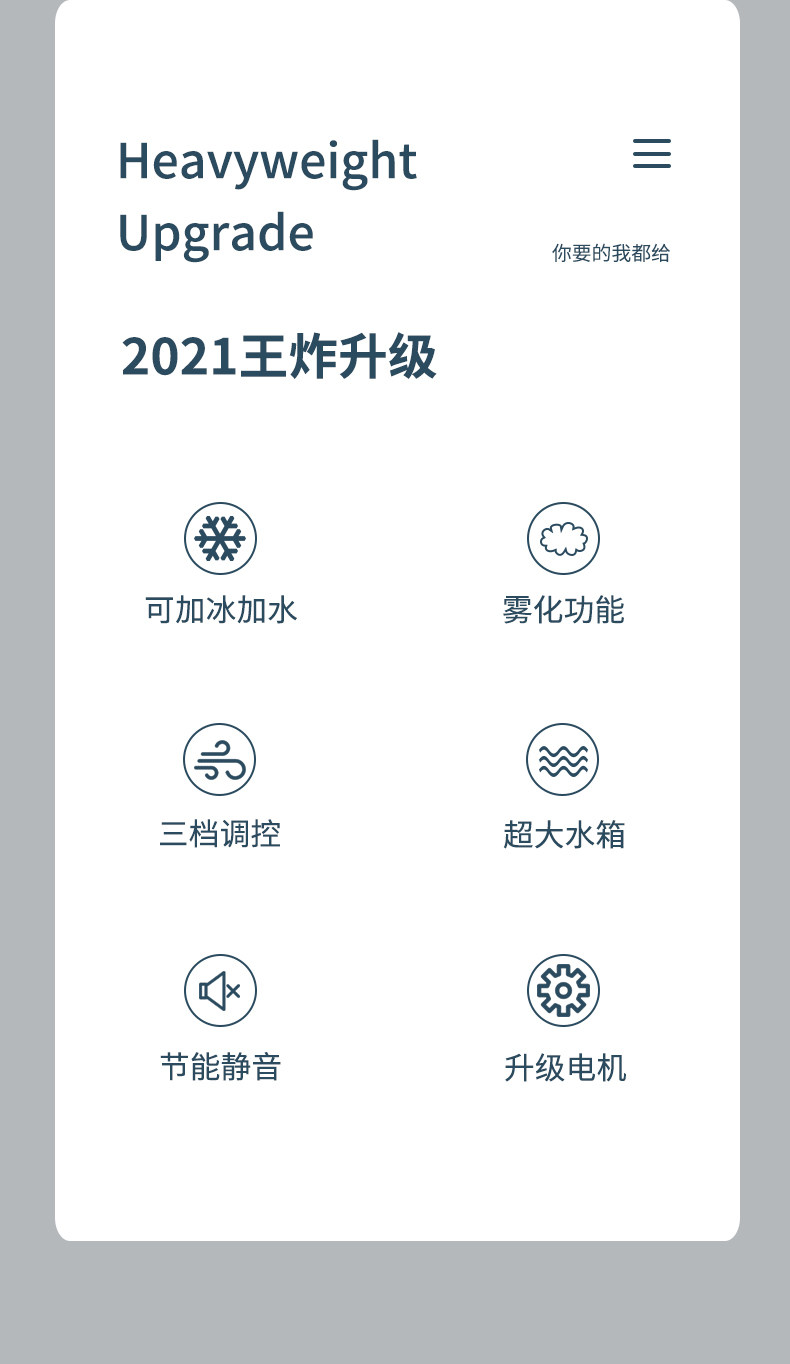 Heavyweight
Upgrade

你要的我都给

2021王炸升级

可加冰加水

雾化功能

三档调控

超大水箱

节能静音

升级电机