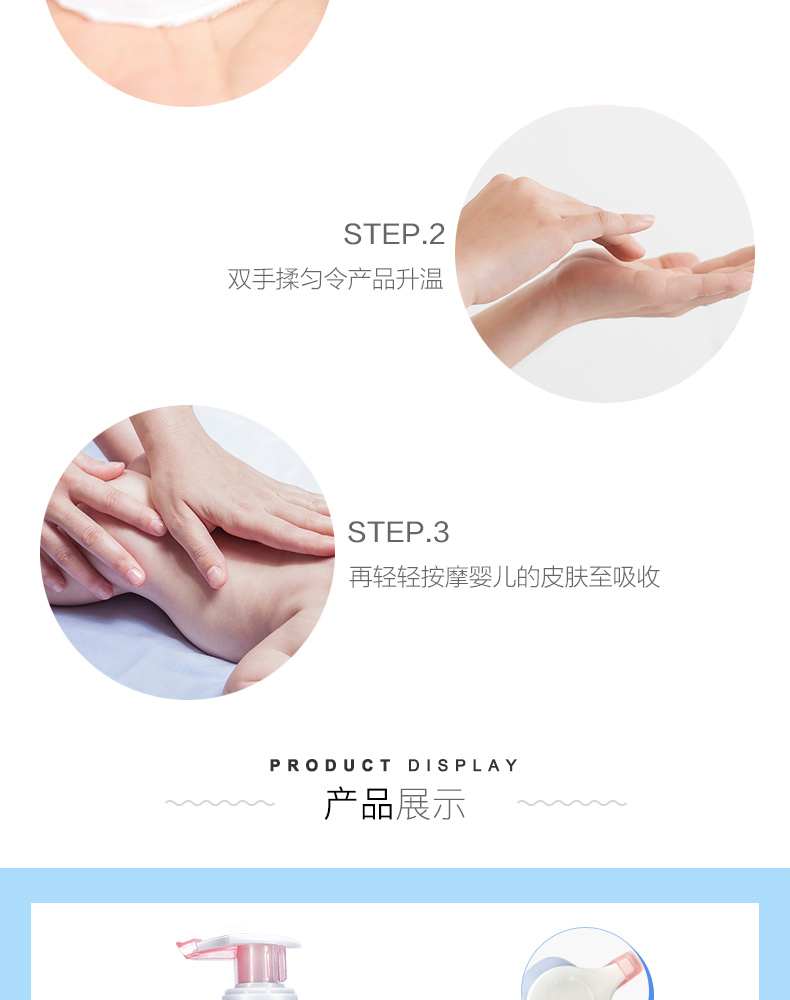 STEP.2
双手揉匀令产品升温

STEP.3
再轻轻按摩婴儿的皮肤至吸收

PRODUCT DISPLAY
产品展示