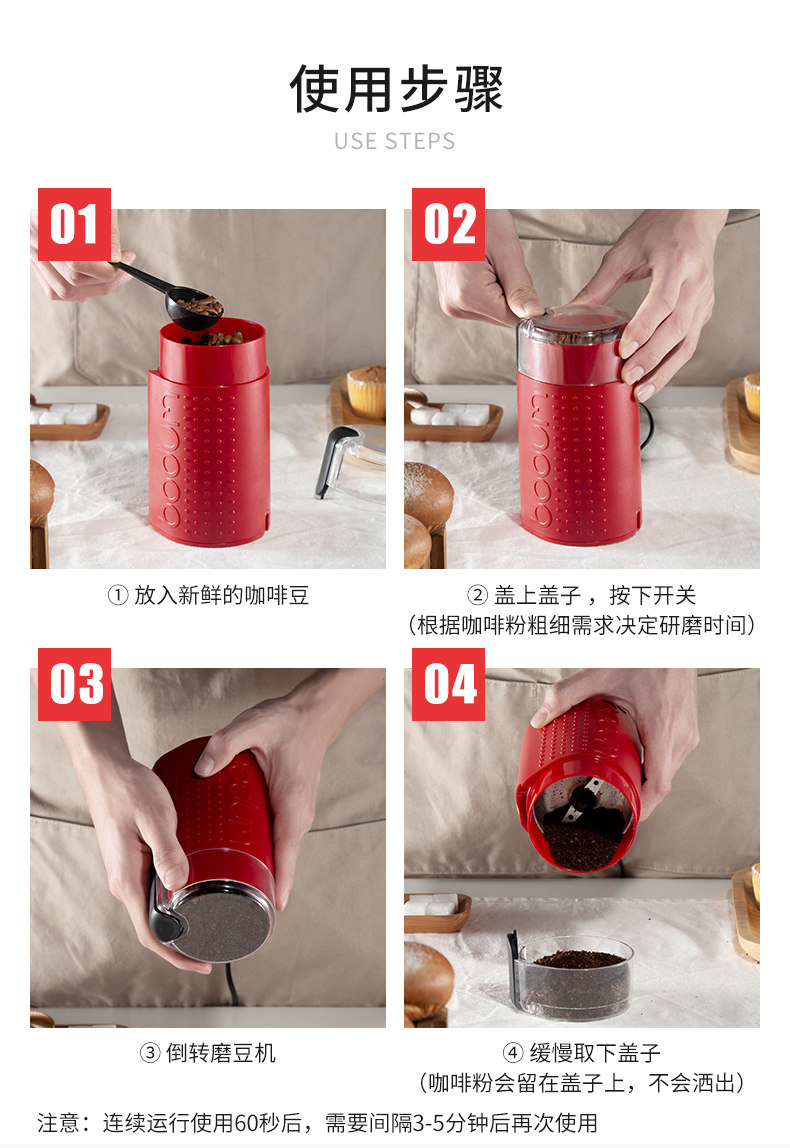 使用步骤

USE STEPS

01

bodum

① 放入新鲜的咖啡豆

02

bodum

② 盖上盖子，按下开关
（根据咖啡粉粗细需求决定研磨时间）

03

③ 倒转磨豆机

04

④ 缓慢取下盖子
（咖啡粉会留在盖子上，不会洒出）

注意：连续运行使用60秒后，需要间隔3-5分钟后再次使用