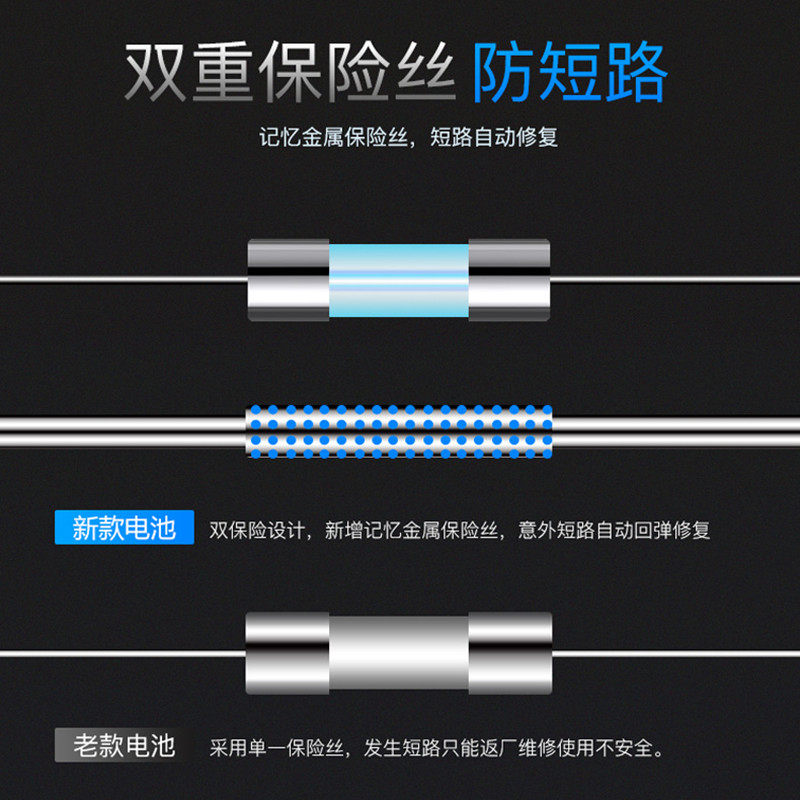 双重保险丝 防短路

记忆金属保险丝，短路自动修复

新款电池 双保险设计，新增记忆金属保险丝，意外短路自动回弹修复

老款电池 采用单一保险丝，发生短路只能返厂维修使用不安全。