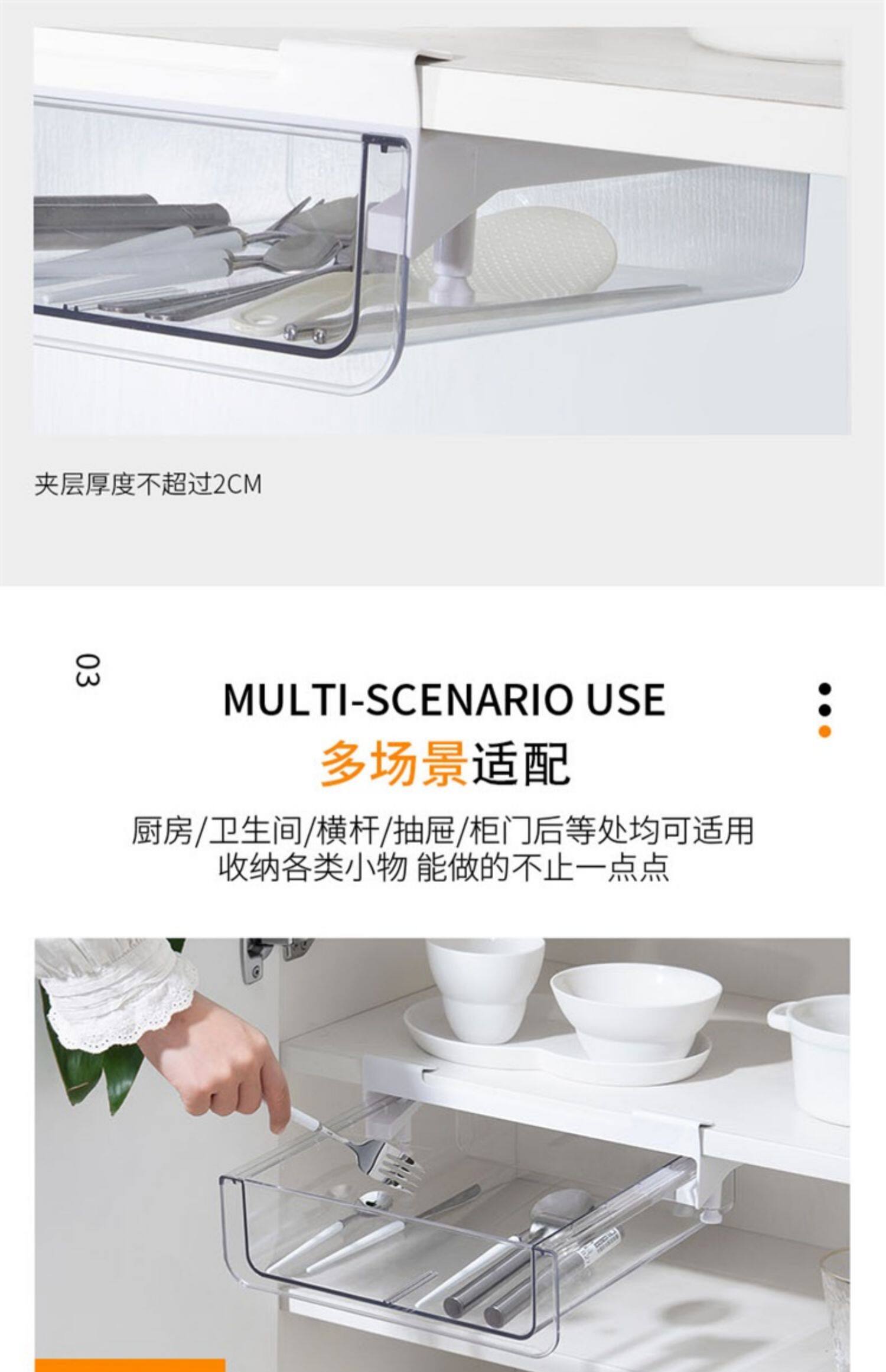 夹层厚度不超过2CM

03

MULTI-SCENARIO USE

多场景适配

厨房/卫生间/横杆/抽屉/柜门后等处均可适用
收纳各类小物 能做的不止一点点