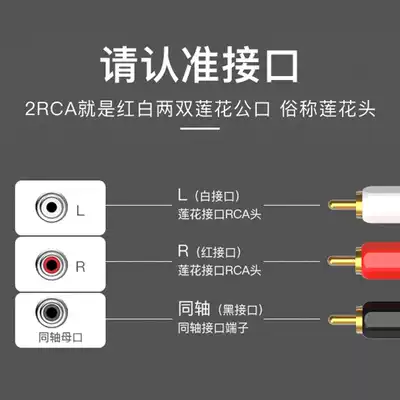 请认准接口

2RCA就是红白两双莲花公口 俗称莲花头

L

L（白接口）
莲花接口RCA头

R

R（红接口）
莲花接口RCA头

同轴母口

同轴（黑接口）
同轴接口端子