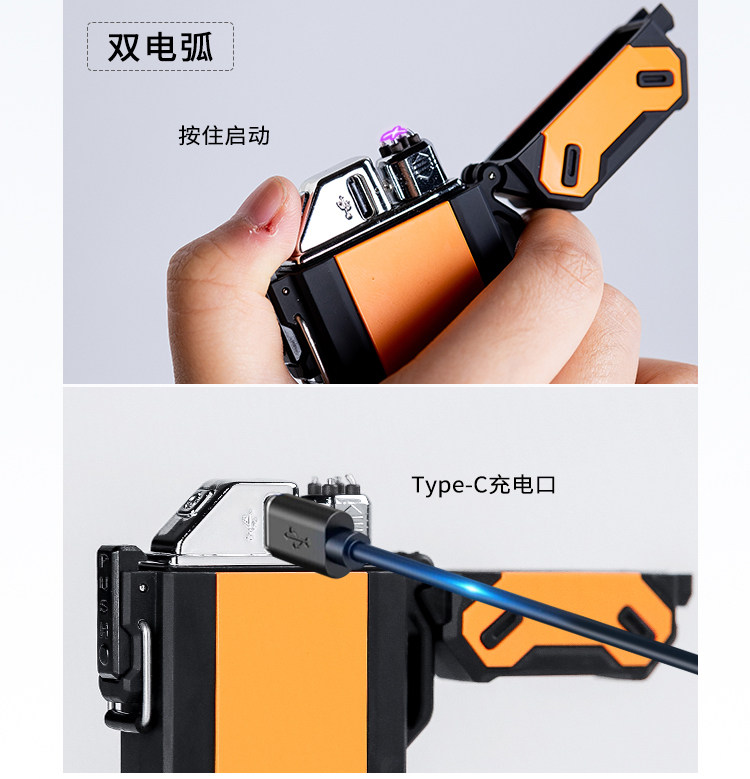 双电弧

按住启动

Type-C充电口

PUSH