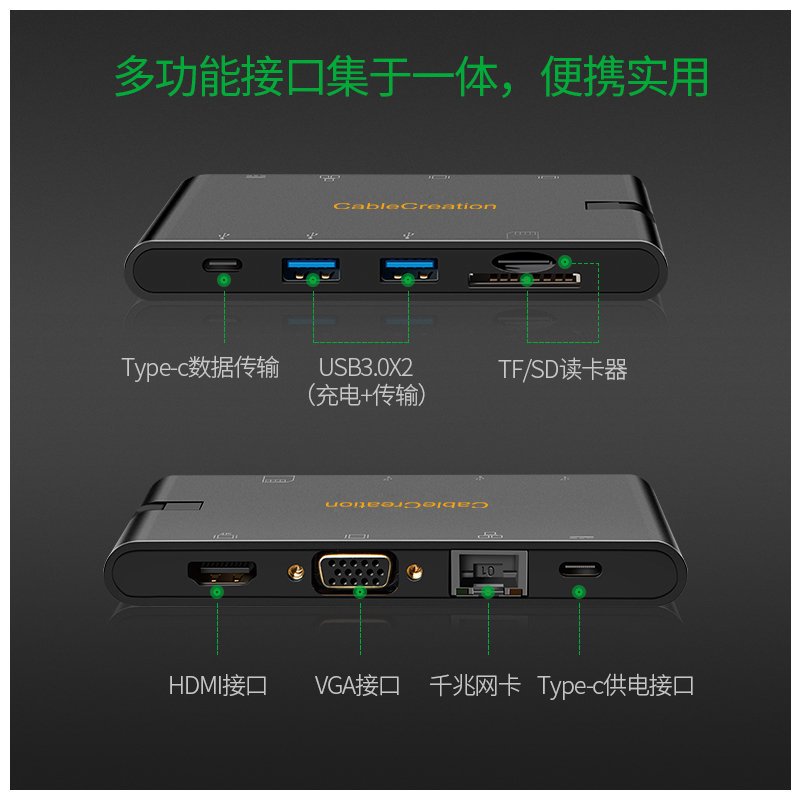 多功能接口集于一体，便携实用

CableCreation

Type-c数据传输

USB3.0X2
（充电+传输）

TF/SD读卡器

CableCreation

HDMI接口

VGA接口

千兆网卡

Type-c供电接口