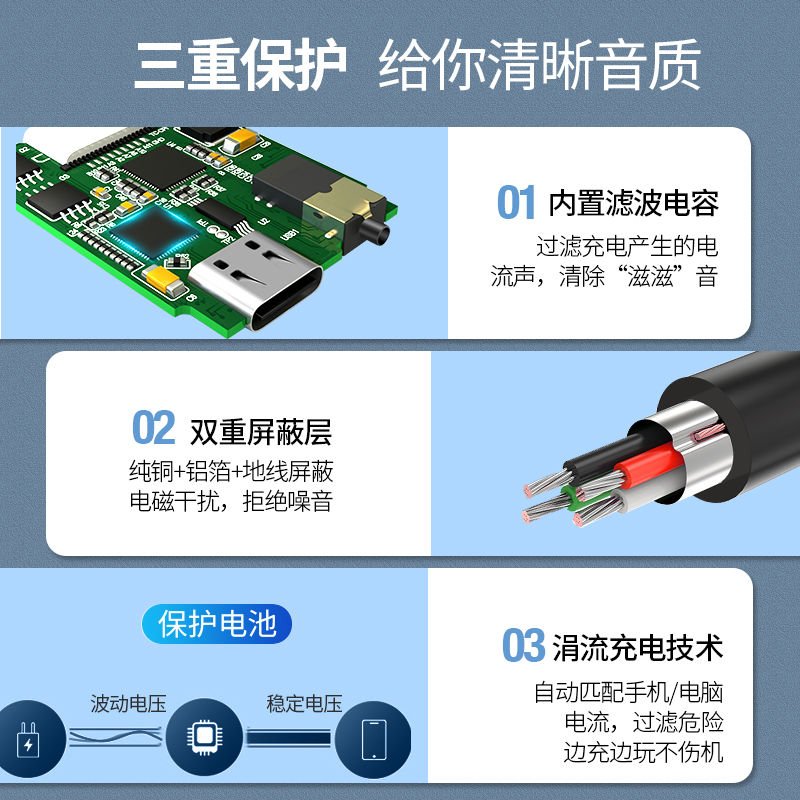 三重保护 给你清晰音质

01 内置滤波电容
过滤充电产生的电流声，清除“滋滋”音

02 双重屏蔽层
纯铜+铝箔+地线屏蔽电磁干扰，拒绝噪音

保护电池
波动电压
稳定电压

03 涓流充电技术
自动匹配手机/电脑电流，过滤危险边充边玩不伤机