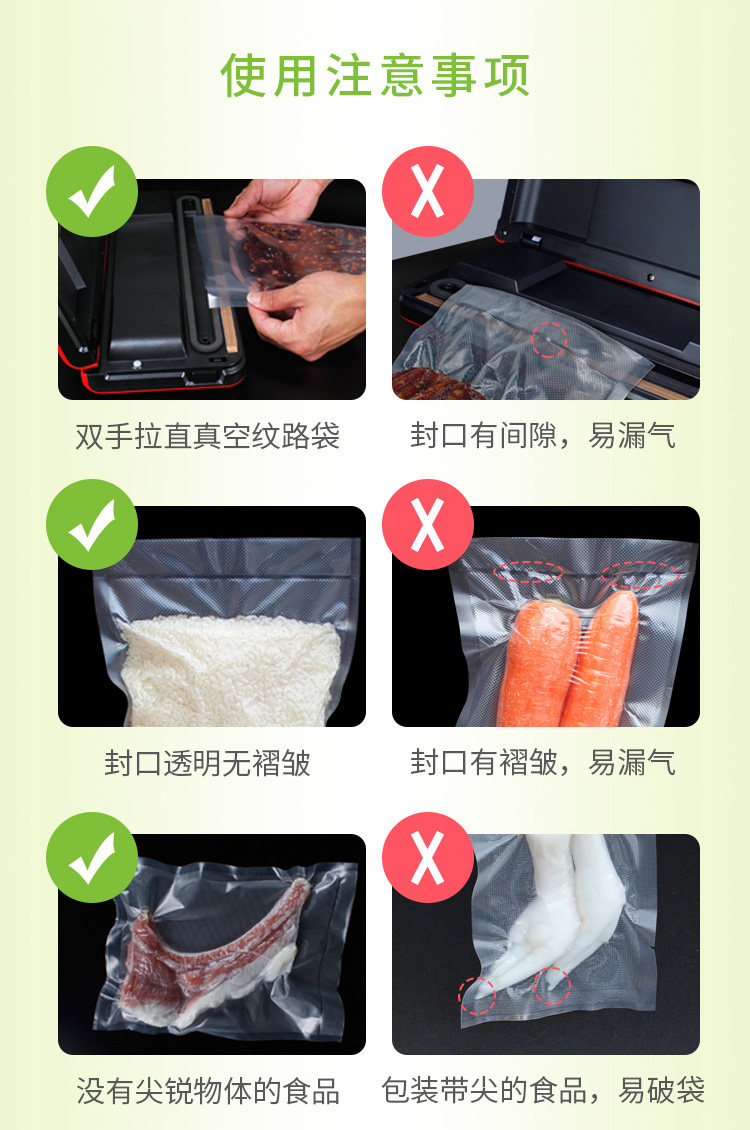 使用注意事项

双手拉直真空纹路袋

封口有间隙，易漏气

封口透明无褶皱

封口有褶皱，易漏气

没有尖锐物体的食品

包装带尖的食品，易破袋