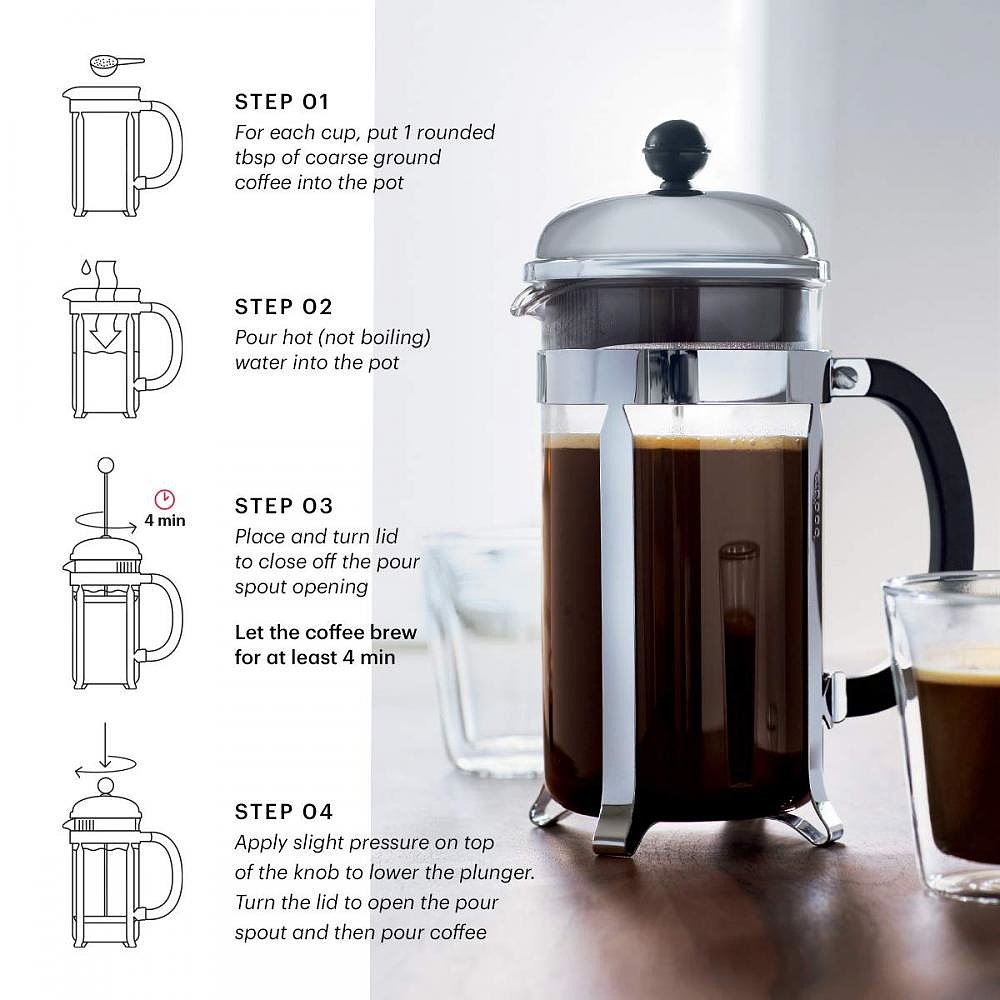 STEP 01
For each cup, put 1 rounded tbsp of coarse ground coffee into the pot

STEP 02
Pour hot (not boiling) water into the pot

4 min

STEP 03
Place and turn lid to close off the pour spout opening

Let the coffee brew for at least 4 min

STEP 04
Apply slight pressure on top of the knob to lower the plunger. Turn the lid to open the pour spout and then pour coffee