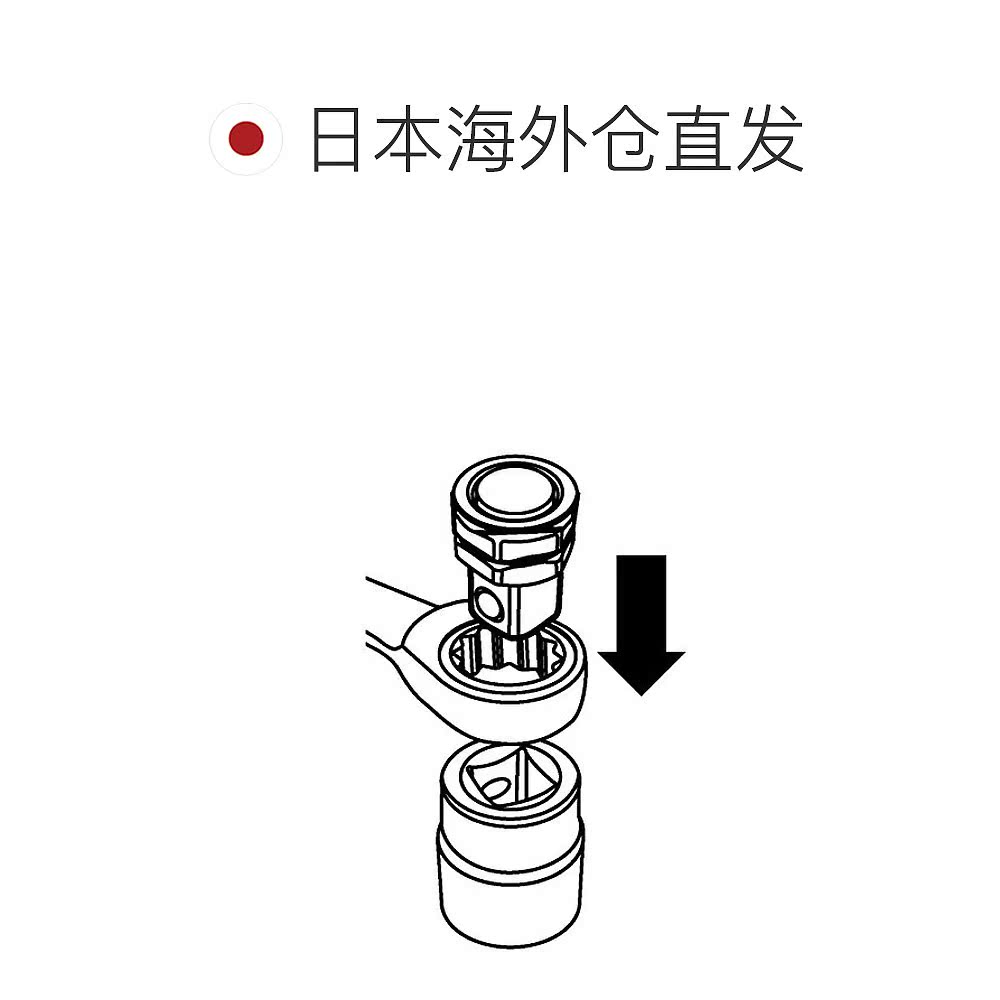 日本海外仓直发