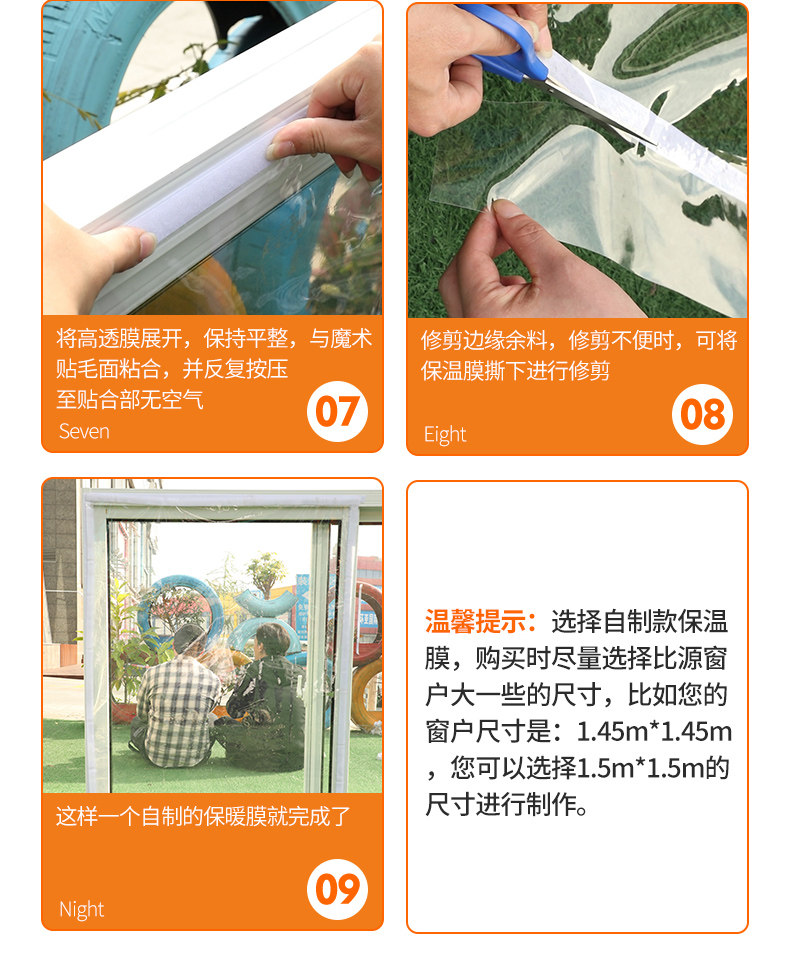 将高透膜展开，保持平整，与魔术贴毛面粘合，并反复按压至贴合部无空气

Seven

07

修剪边缘余料，修剪不便时，可将保温膜撕下进行修剪

Eight

08

这样一个自制的保暖膜就完成了

Night

09

温馨提示：选择自制款保温膜，购买时尽量选择比源窗户大一些的尺寸，比如您的窗户尺寸是：1.45m*1.45m，您可以选择1.5m*1.5m的尺寸进行制作。