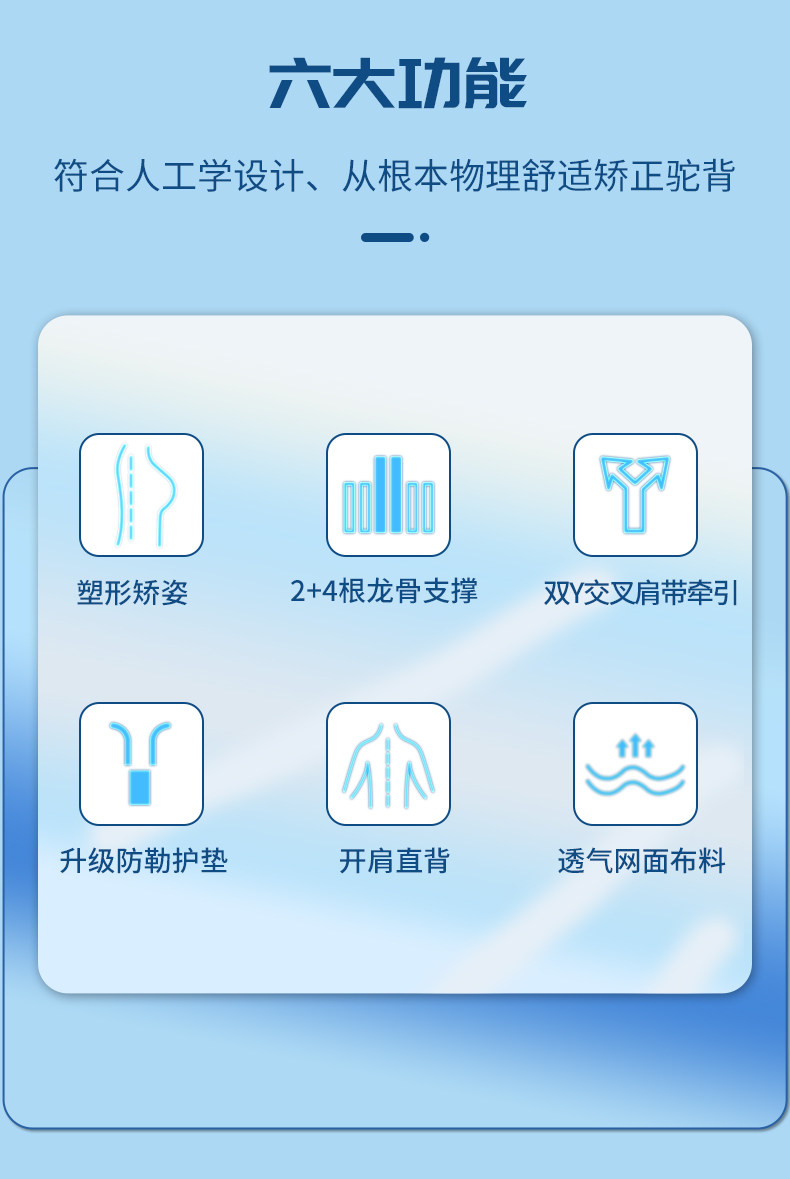 六大功能

符合人工学设计、从根本物理舒适矫正驼背

塑形矫姿

2+4根龙骨支撑

双Y交叉肩带牵引

升级防勒护垫

开肩直背

透气网面布料